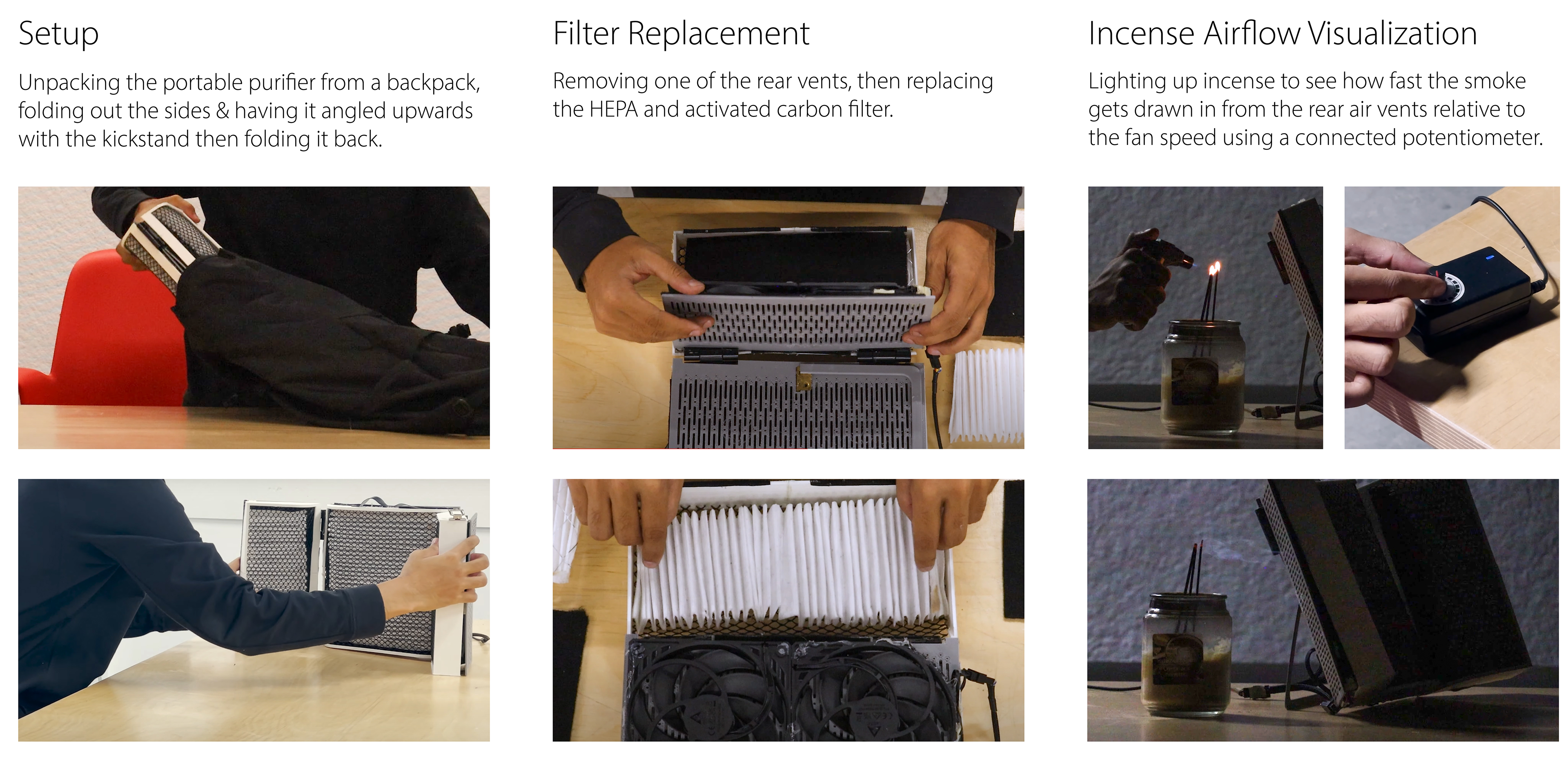 Setup

Unpacking the portable purifier from a backpack, folding out the sides & having it angled upwards with the kickstand then folding it back.

Filter Replacement

Removing one of the rear vents, then replacing the HEPA and activated carbon filter.

Incense Airflow Visualization

Lighting up incense to see how fast the smoke gets drawn in from the rear air vents relative to the fan speed using a connected potentiometer.