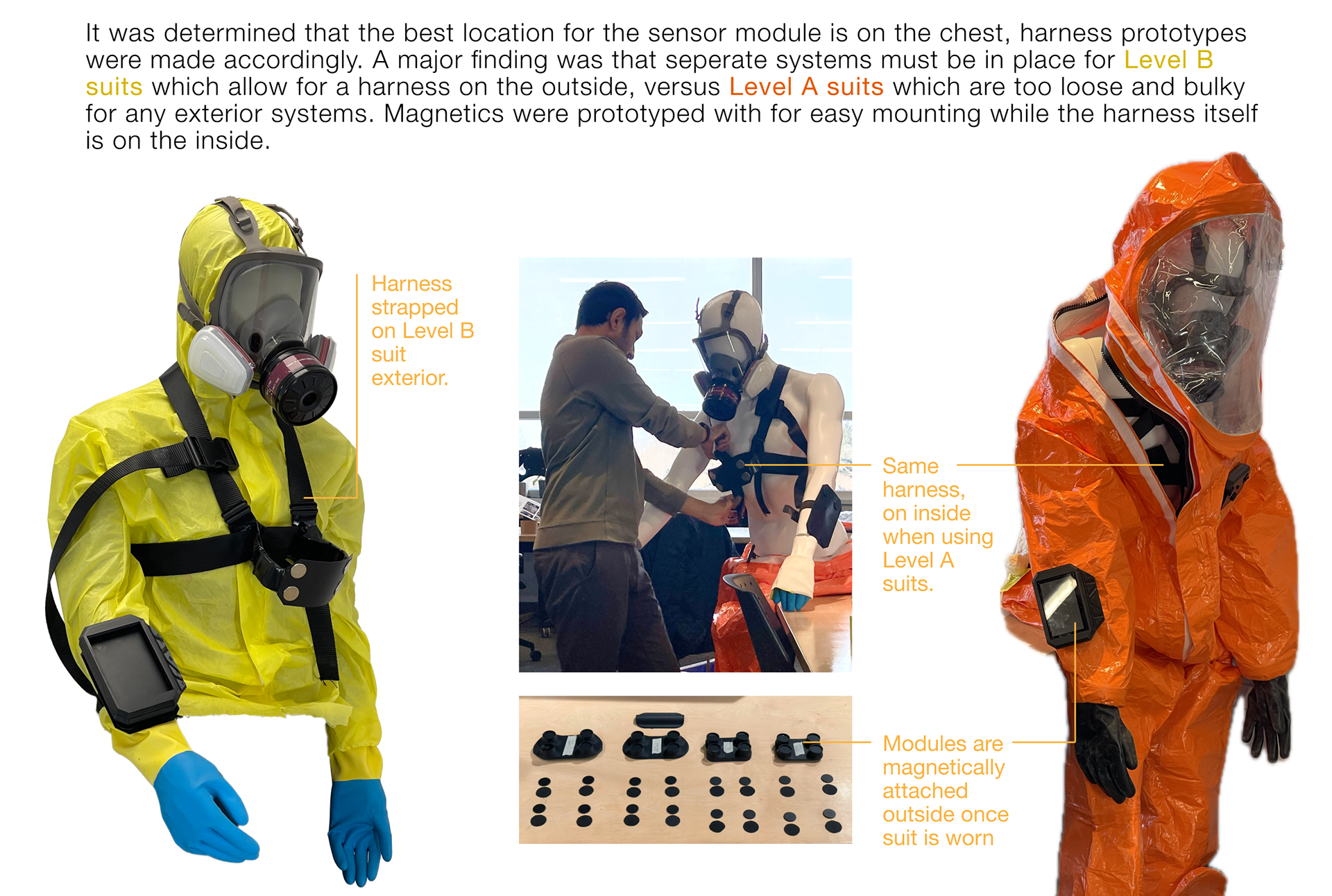 It was determined that the best location for the sensor module is on the chest, harness prototypes were made accordingly. A major finding was that seperate systems must be in place for Level B suits which allow for a harness on the outside, versus Level A suits which are too loose and bulky for any exterior systems. Magnetics were prototyped with for easy mounting while the harness itself is on the inside.

Harness strapped on Level B suit exterior.

Same harness, on inside when using Level A suits.

Modules are magnetically attached outside once suit is worn