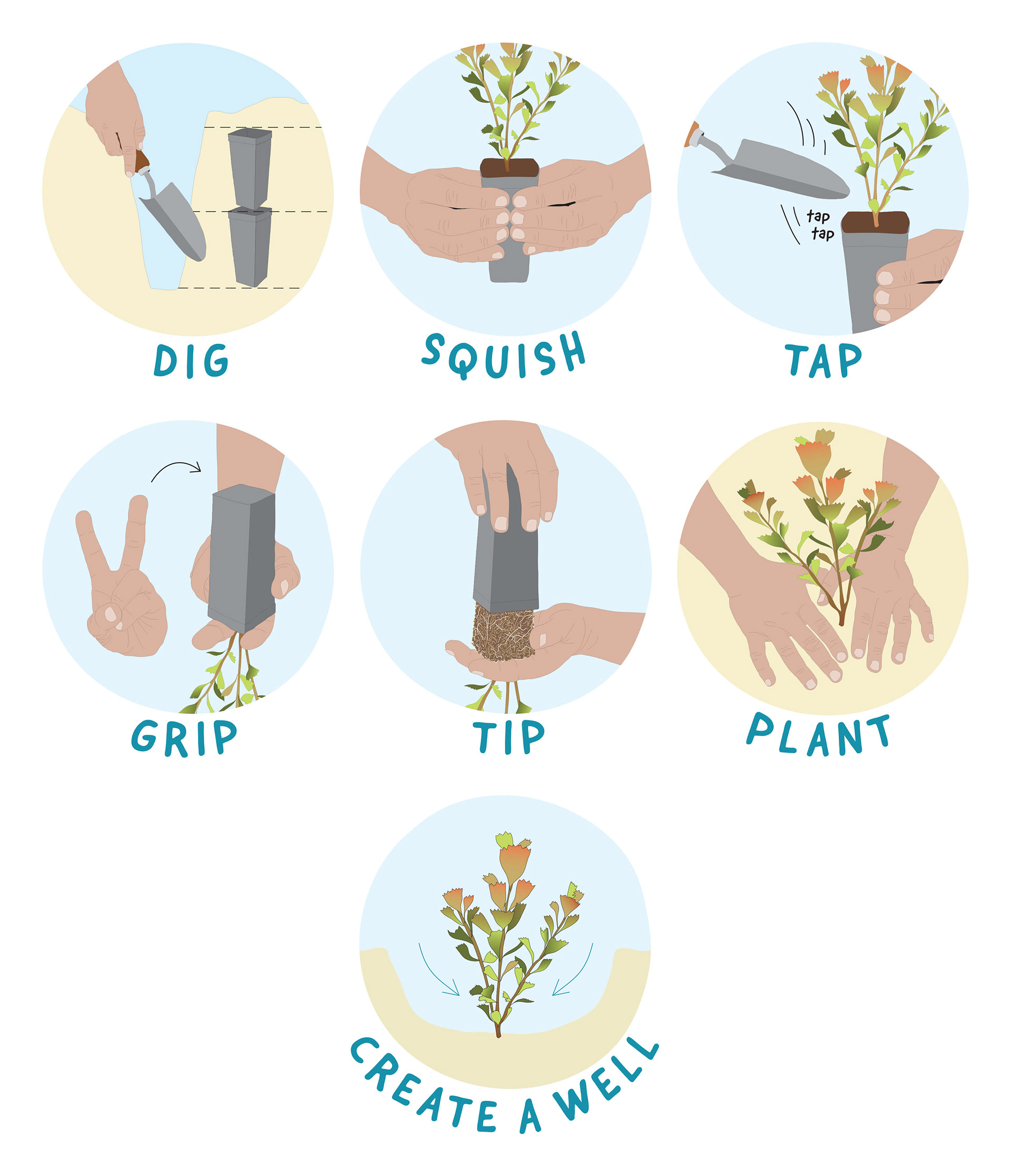 DIG

SQUISH

tap
tap

TAP

GRIP

TIP

PLANT

CREATE A WELL