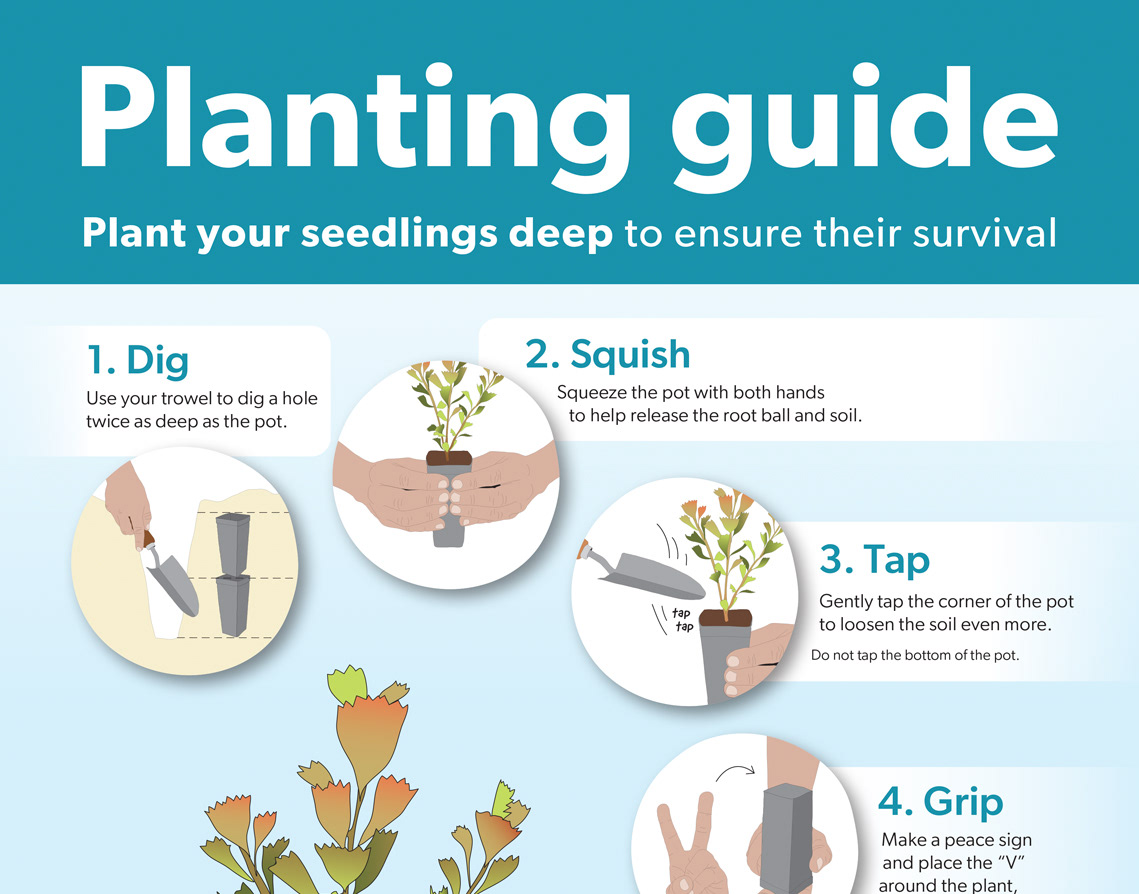 Planting guide

Plant your seedlings deep to ensure their survival

1. Dig
Use your trowel to dig a hole twice as deep as the pot.

2. Squish
Squeeze the pot with both hands to help release the root ball and soil.

tap
tap

3. Tap
Gently tap the corner of the pot to loosen the soil even more.
Do not tap the bottom of the pot.

4. Grip
Make a peace sign and place the "V" around the plant,