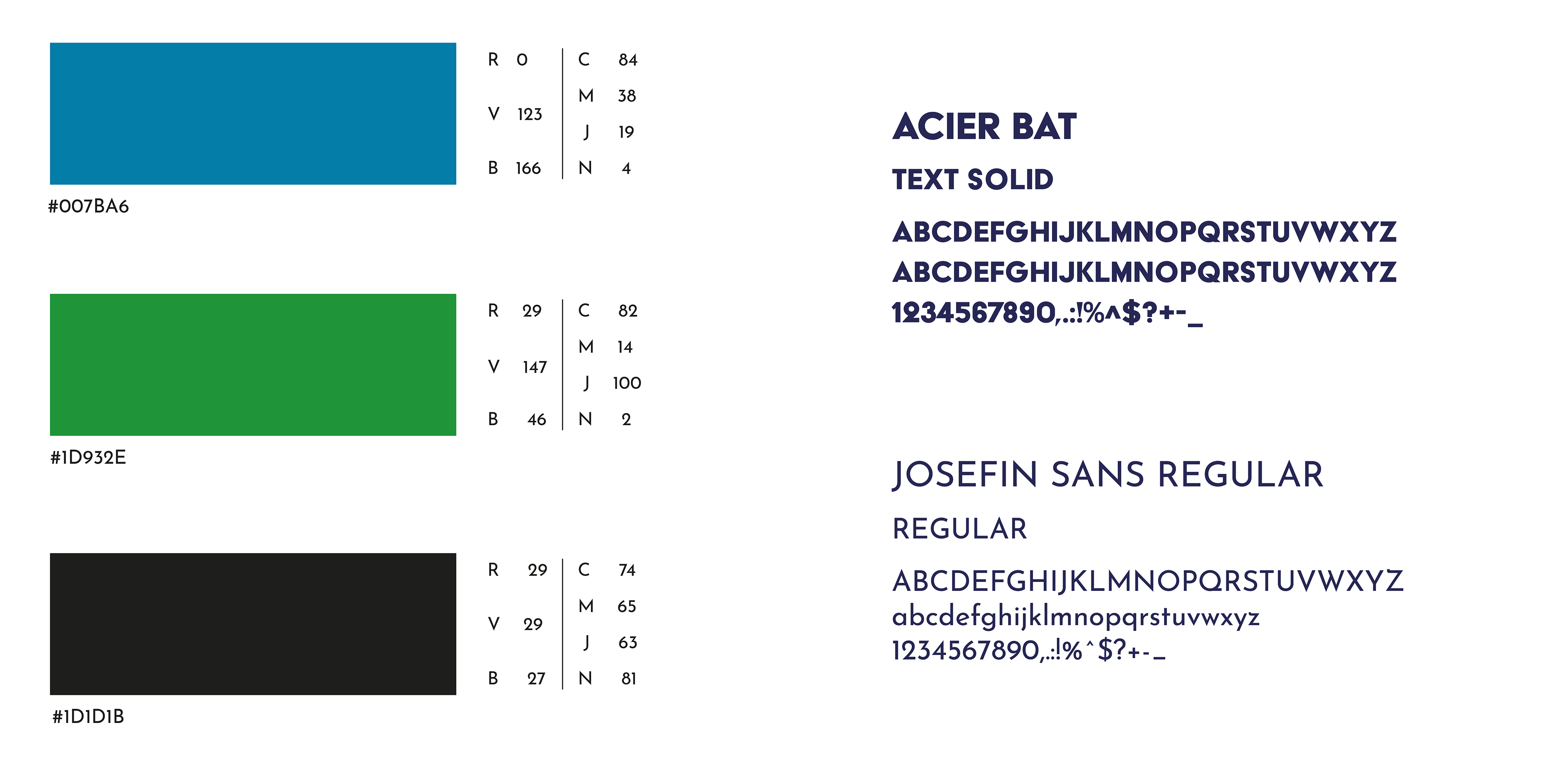 R 0
V 123
B 166

C 84
M 38
J 19
N 4

#007BA6

R 29
V 147
B 46

C 82
M 14
J 100
N 2

#1D932E

R 29
V 29
B 27

C 74
M 65
J 63
N 81

#1D1D1B

ACIER BAT

TEXT SOLID

ABCDEFGHIJKLMNOPQRSTUVWXYZ
ABCDEFGHIJKLMNOPQRSTUVWXYZ
1234567890,.:!%^$?+-_

JOSEFIN SANS REGULAR

REGULAR

ABCDEFGHIJKLMNOPQRSTUVWXYZ
abcdefghijklmnopqrstuvwxyz
1234567890,.:!%^$?+-_