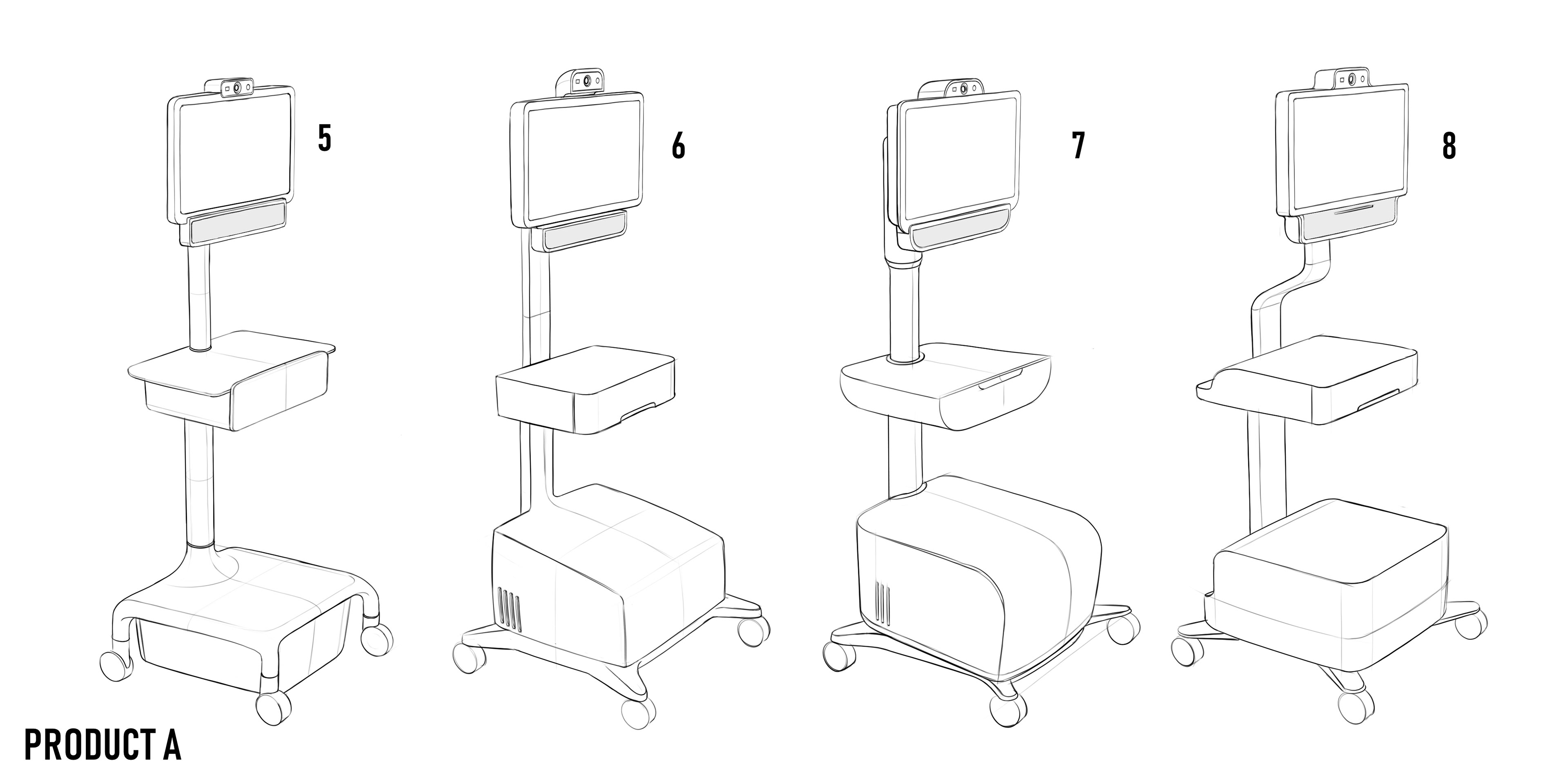 5

6

7

8

PRODUCT A