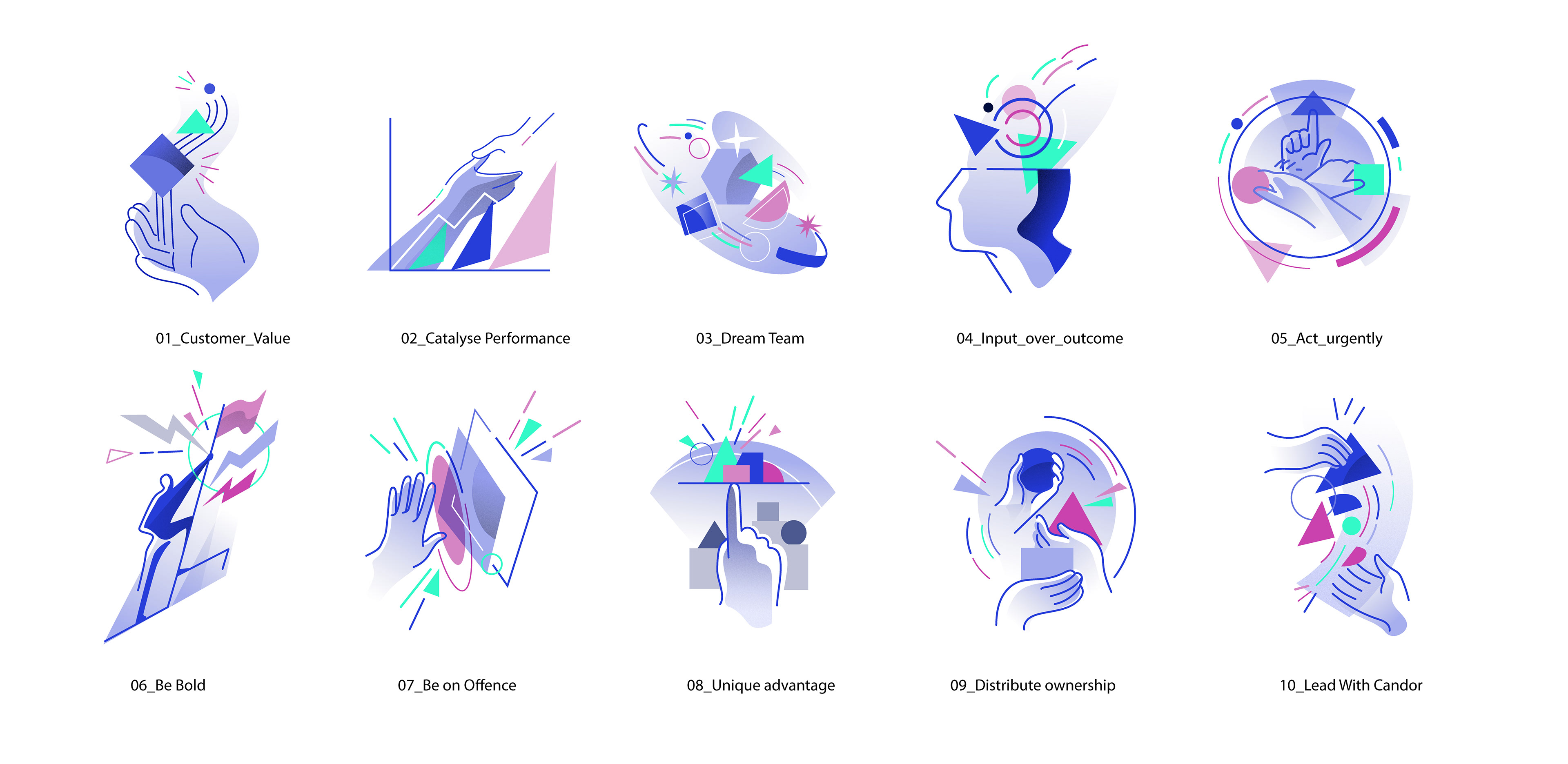 01_Customer_Value

02_Catalyse Performance

03_Dream Team

04_Input_over_outcome

05_Act_urgently

06_Be Bold

07_Be on Offence

08_Unique advantage

09_Distribute ownership

10_Lead With Candor