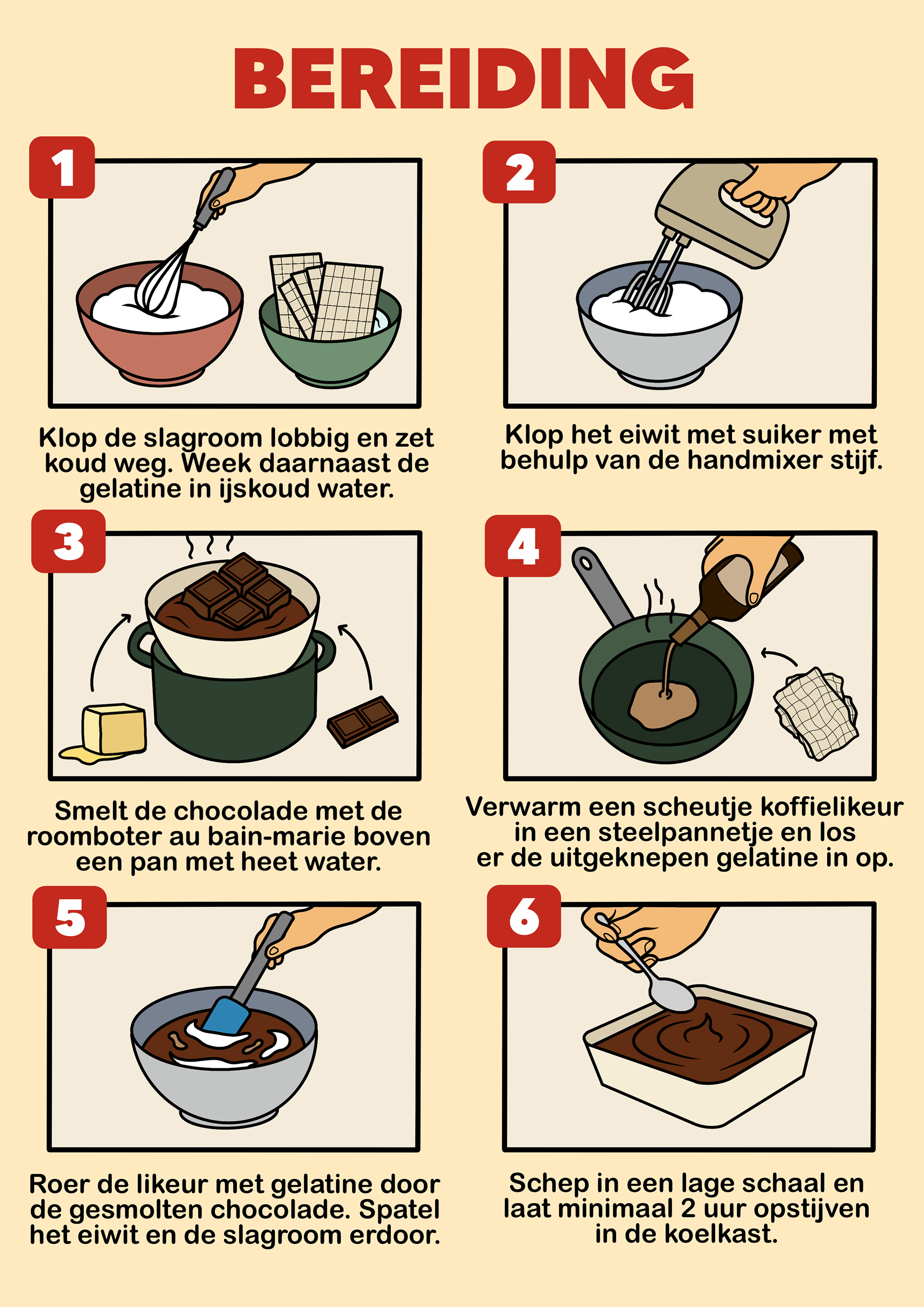 BEREIDING

1

Klop de slagroom lobbig en zet koud weg. Week daarnaast de gelatine in ijskoud water.

2

Klop het eiwit met suiker met behulp van de handmixer stijf.

3

Smelt de chocolade met de roomboter au bain-marie boven een pan met heet water.

4

Verwarm een scheutje koffielikeur in een steelpannetje en los er de uitgeknepen gelatine in op.

5

Roer de likeur met gelatine door de gesmolten chocolade. Spatel het eiwit en de slagroom erdoor.

6

Schep in een lage schaal en laat minimaal 2 uur opstijven in de koelkast.