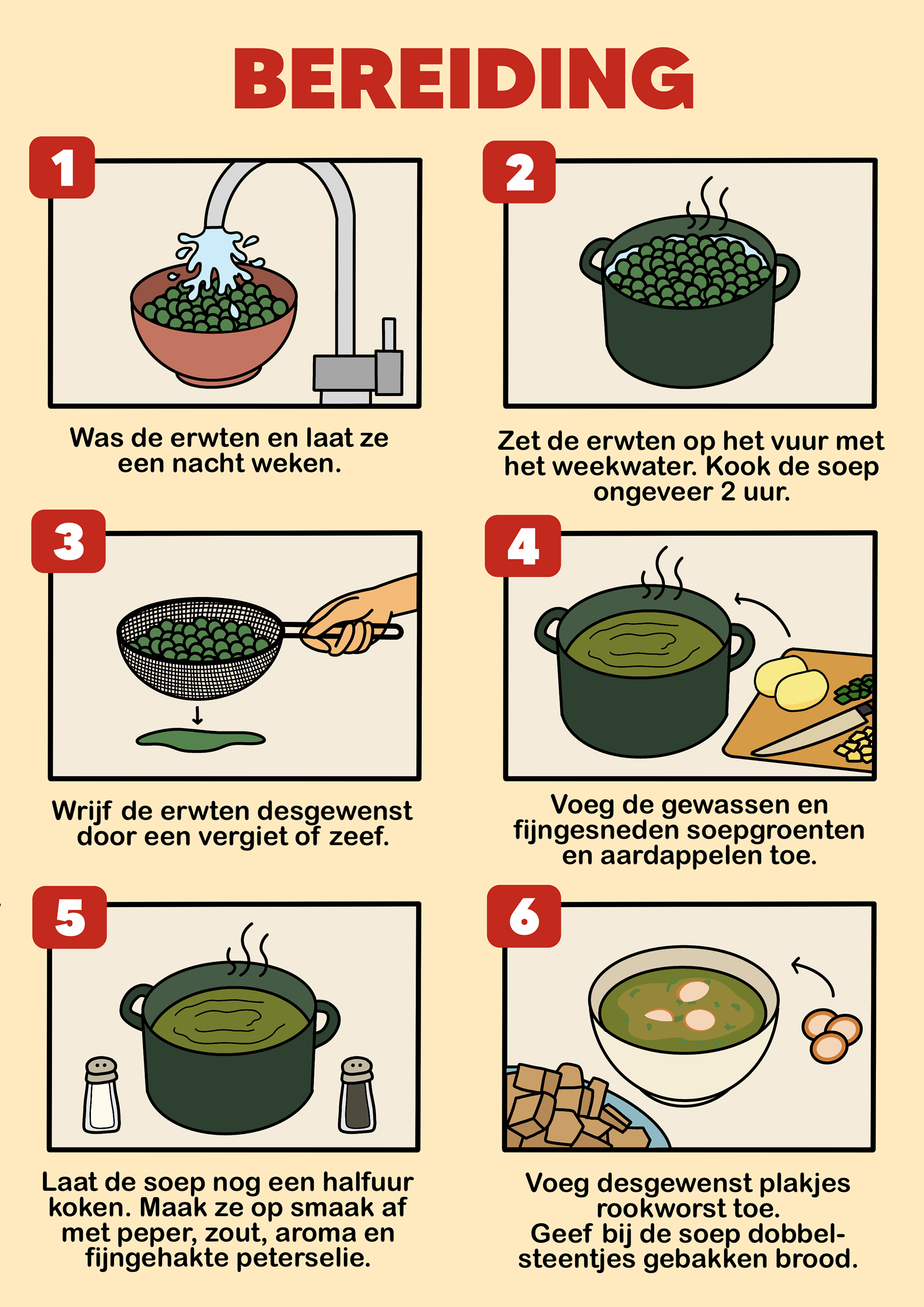 BEREIDING

1

Was de erwten en laat ze een nacht weken.

2

Zet de erwten op het vuur met het weekwater. Kook de soep ongeveer 2 uur.

3

Wrijf de erwten desgewenst door een vergiet of zeef.

4

Voeg de gewassen en fijngesneden soepgroenten en aardappelen toe.

5

Laat de soep nog een halfuur koken. Maak ze op smaak af met peper, zout, aroma en fijngehakte peterselie.

6

Voeg desgewenst plakjes rookworst toe.
Geef bij de soep dobbelsteentjes gebakken brood.