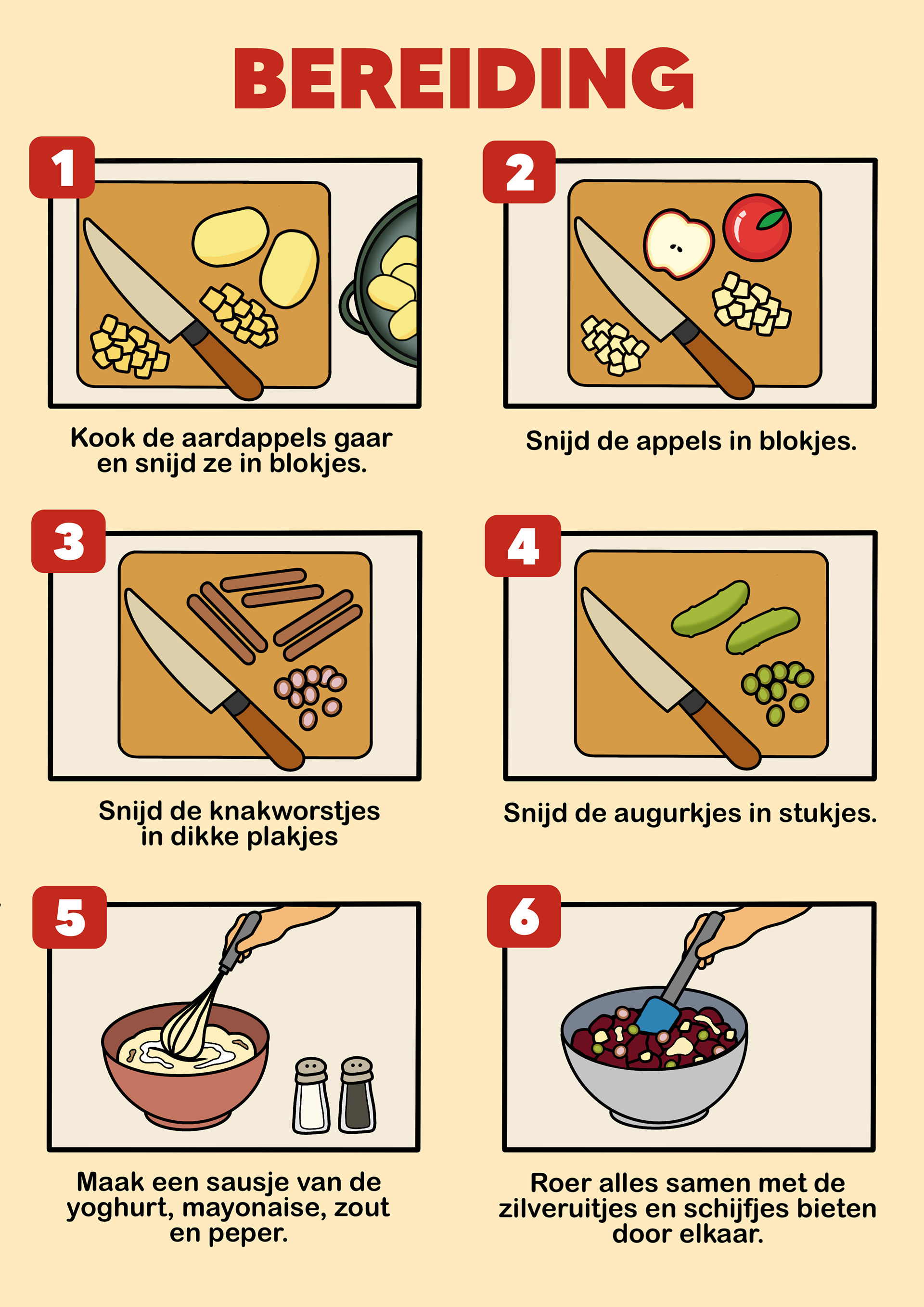 BEREIDING

1

Kook de aardappels gaar en snijd ze in blokjes.

2

Snijd de appels in blokjes.

3

Snijd de knakworstjes in dikke plakjes

4

Snijd de augurkjes in stukjes.

5

Maak een sausje van de yoghurt, mayonaise, zout en peper.

6

Roer alles samen met de zilveruitjes en schijfjes bieten door elkaar.