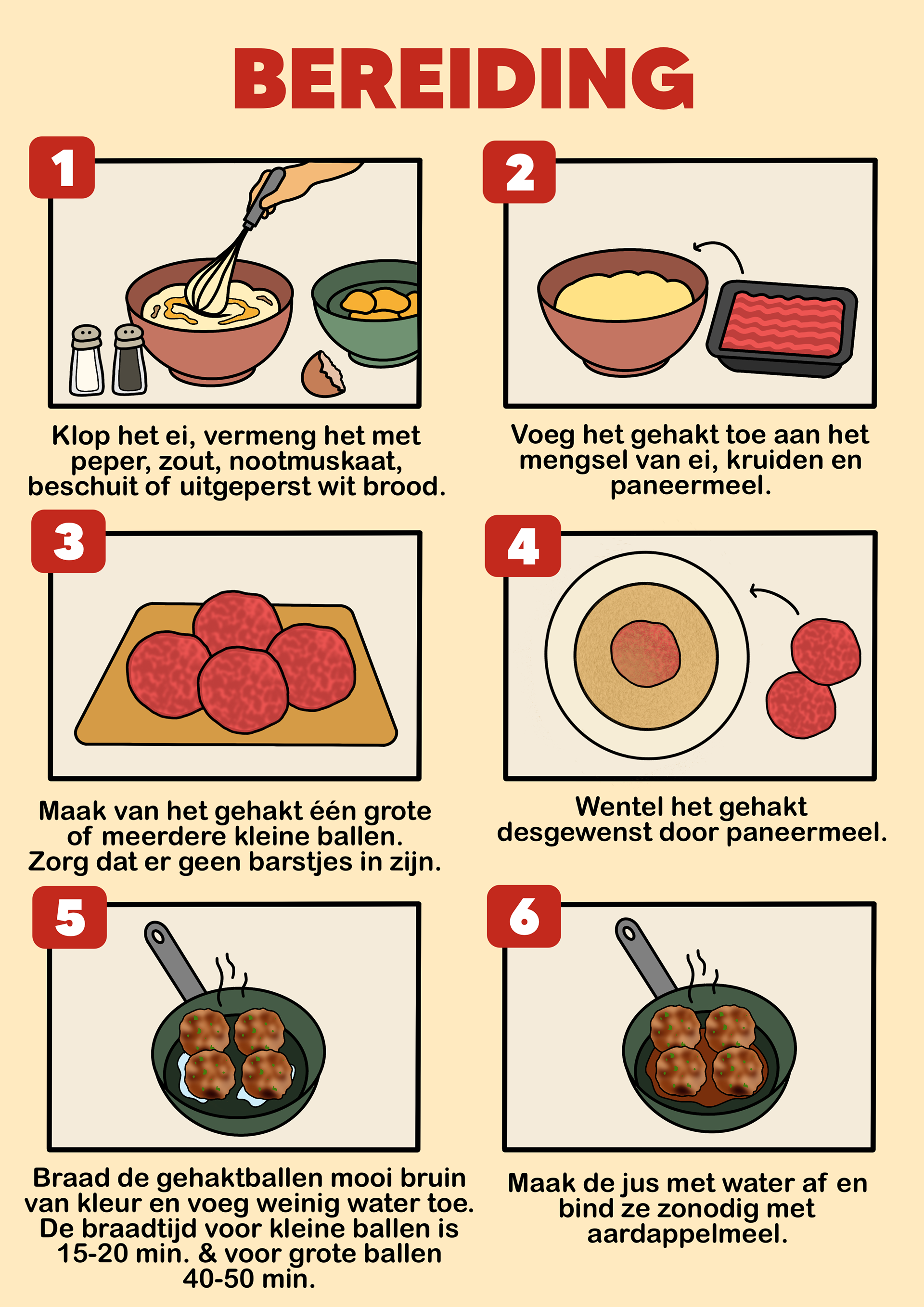 BEREIDING

1

Klop het ei, vermeng het met peper, zout, nootmuskaat, beschuit of uitgeperst wit brood.

2

Voeg het gehakt toe aan het mengsel van ei, kruiden en paneermeel.

3

Maak van het gehakt één grote of meerdere kleine ballen. Zorg dat er geen barstjes in zijn.

4

Wentel het gehakt desgewenst door paneermeel.

5

Braad de gehaktballen mooi bruin van kleur en voeg weinig water toe. De braadtijd voor kleine ballen is 15-20 min. & voor grote ballen 40-50 min.

6

Maak de jus met water af en bind ze zonodig met aardappelmeel.