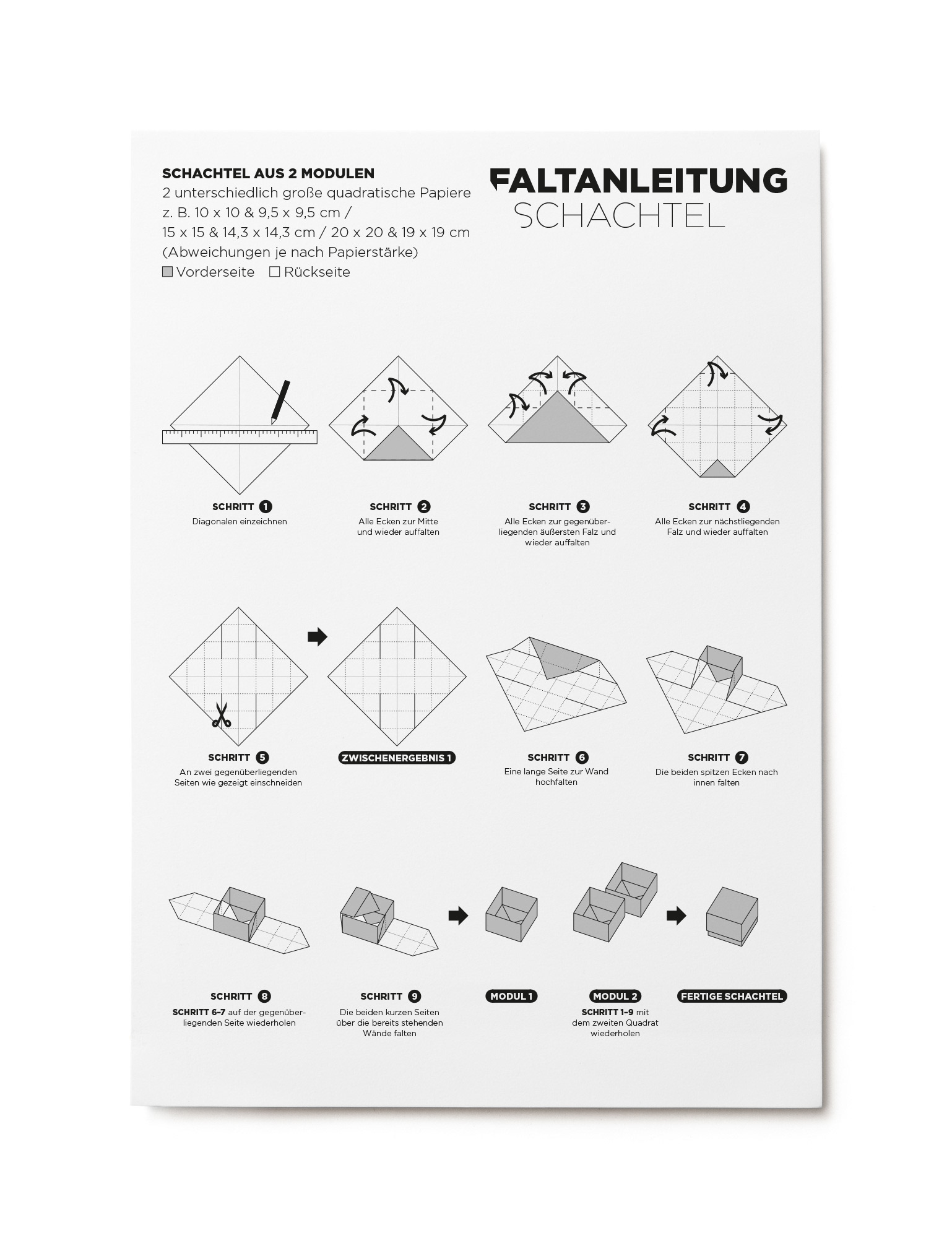 SCHACHTEL AUS 2 MODULEN
2 unterschiedlich große quadratische Papiere z. B. 10 x 10 & 9,5 x 9,5 cm / 15 x 15 & 14,3 x 14,3 cm / 20 x 20 & 19 x 19 cm (Abweichungen je nach Papierstärke)
Vorderseite Rückseite

FALTANLEITUNG
SCHACHTEL

SCHRITT 1
Diagonalen einzeichnen

SCHRITT 2
Alle Ecken zur Mitte und wieder auffalten

SCHRITT 3
Alle Ecken zur gegenüberliegenden äußersten Falz und wieder auffalten

SCHRITT 4
Alle Ecken zur nächstliegenden Falz und wieder auffalten

SCHRITT 5
An zwei gegenüberliegenden Seiten wie gezeigt einschneiden

ZWISCHENERGEBNIS 1

SCHRITT 6
Eine lange Seite zur Wand hochfalten

SCHRITT 7
Die beiden spitzen Ecken nach innen falten

SCHRITT 8
SCHRITT 6–7 auf der gegenüberliegenden Seite wiederholen

SCHRITT 9
Die beiden kurzen Seiten über die bereits stehenden Wände falten

MODUL 1

MODUL 2
SCHRITT 1–9 mit dem zweiten Quadrat wiederholen

FERTIGE SCHACHTEL