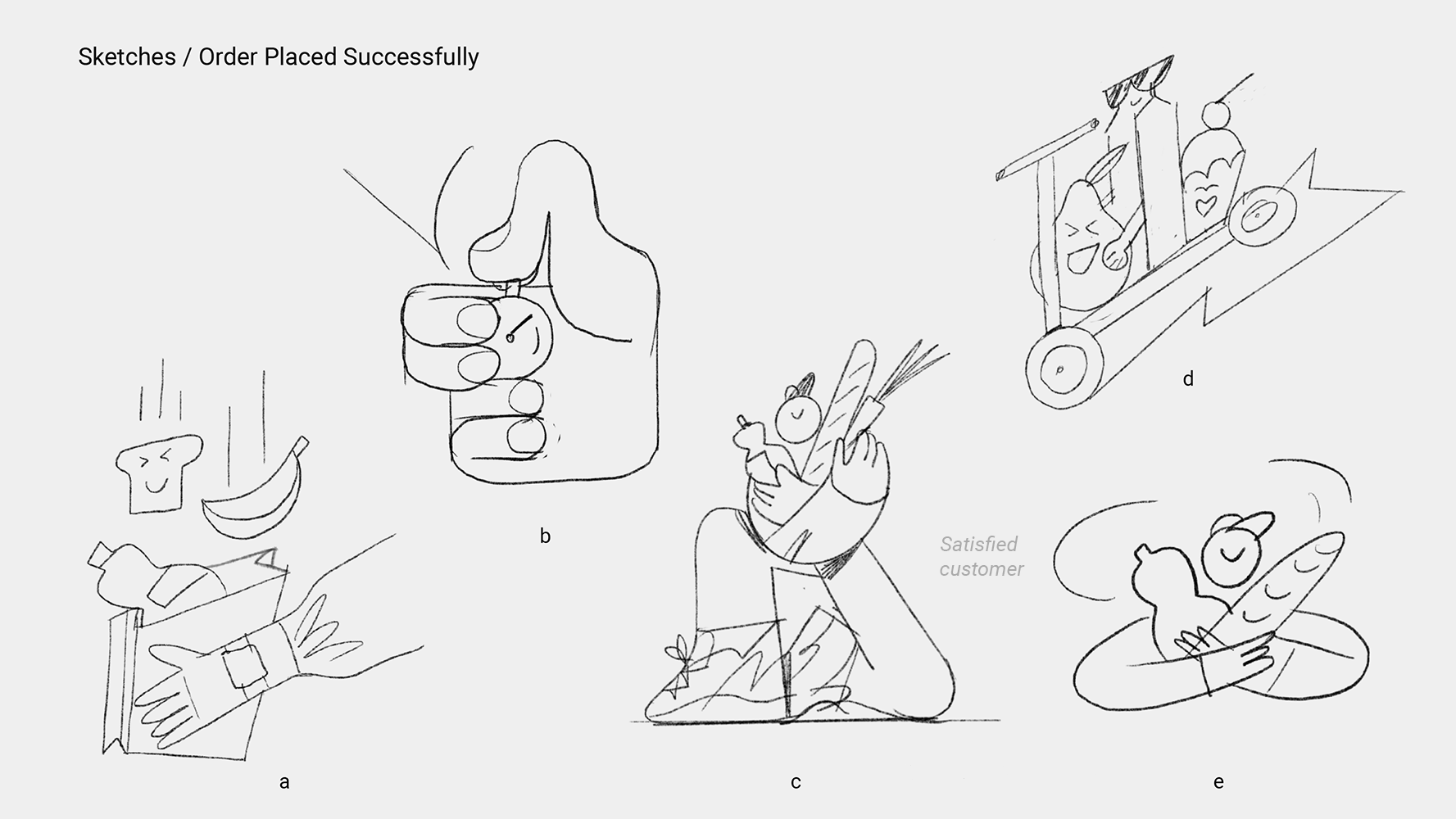 Sketches / Order Placed Successfully

b

d

Satisfied customer

a

c

e