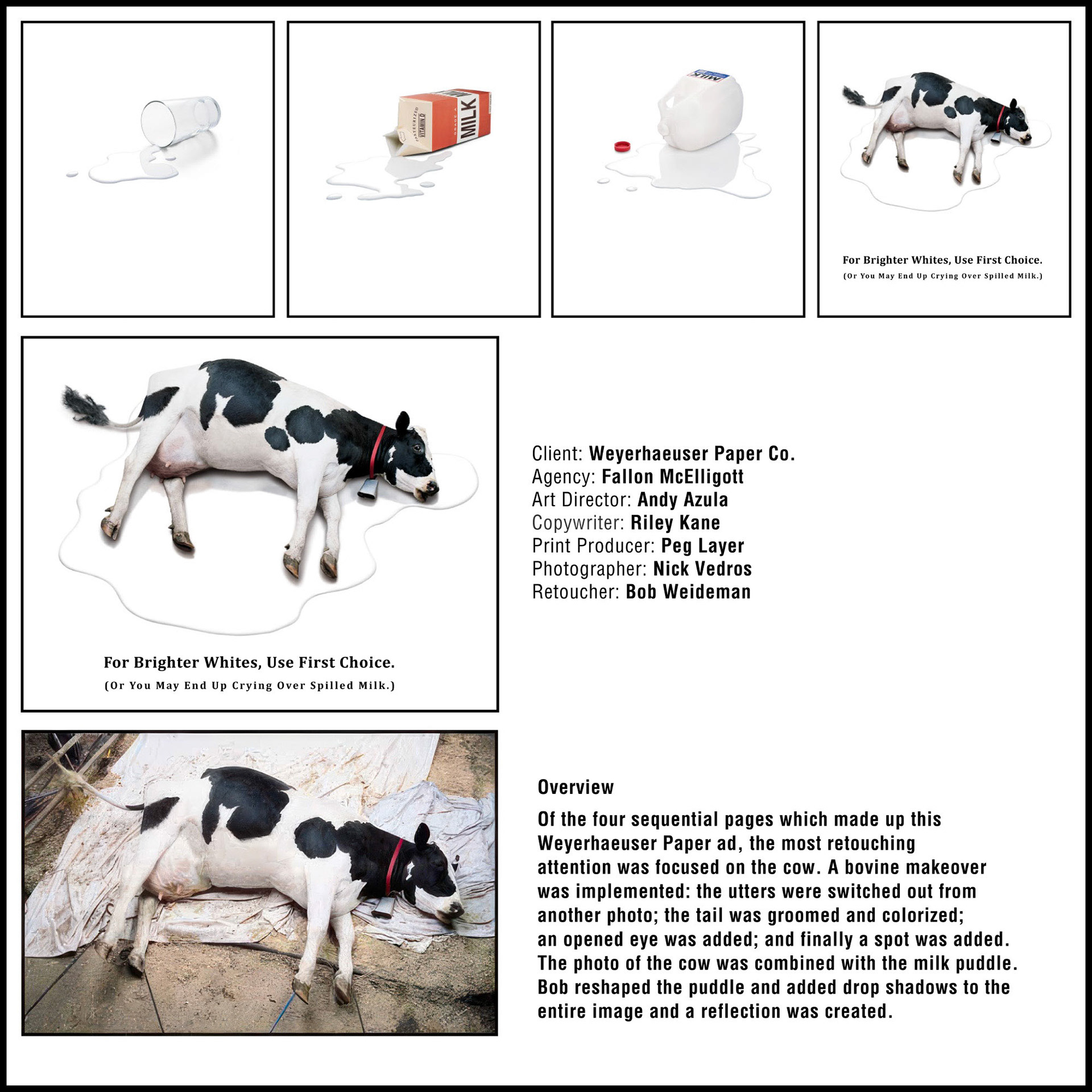 PASTEURIZED
VITAMIN D
GRADE A
MILK

MILK

For Brighter Whites, Use First Choice.
(Or You May End Up Crying Over Spilled Milk.)

For Brighter Whites, Use First Choice.
(Or You May End Up Crying Over Spilled Milk.)

Client: Weyerhaeuser Paper Co.
Agency: Fallon McElligott
Art Director: Andy Azula
Copywriter: Riley Kane
Print Producer: Peg Layer
Photographer: Nick Vedros
Retoucher: Bob Weideman

Overview

Of the four sequential pages which made up this Weyerhaeuser Paper ad, the most retouching attention was focused on the cow. A bovine makeover was implemented: the utters were switched out from another photo; the tail was groomed and colorized; an opened eye was added; and finally a spot was added. The photo of the cow was combined with the milk puddle. Bob reshaped the puddle and added drop shadows to the entire image and a reflection was created.