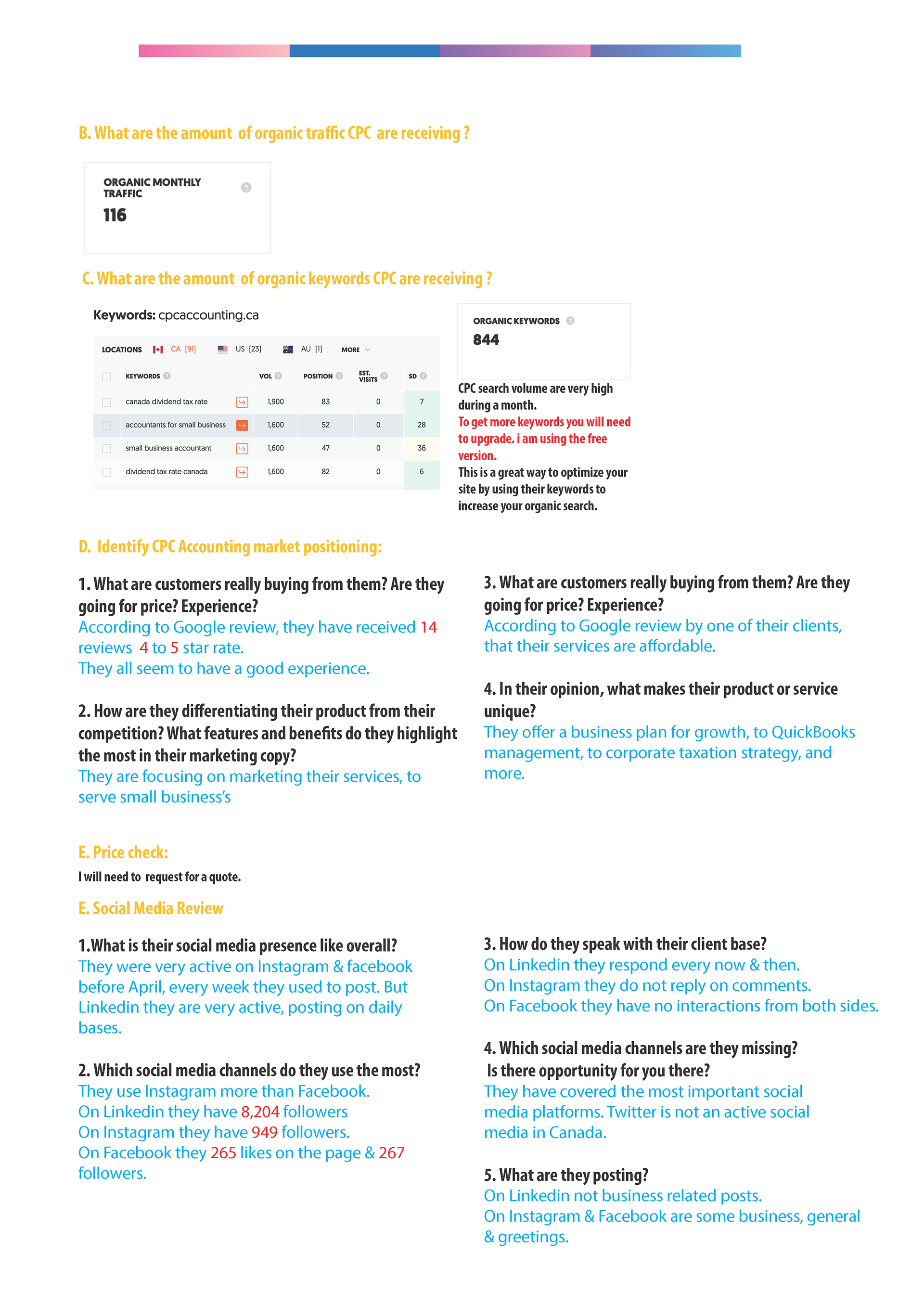 B. What are the amount of organic traffic CPC are receiving ?

ORGANIC MONTHLY TRAFFIC
116

C. What are the amount of organic keywords CPC are receiving ?

Keywords: cpcaccounting.ca

LOCATIONS CA [91] US [23] AU [1] MORE

| KEYWORDS | VOL | POSITION | EST. VISITS | SD |
|---|---|---|---|---|
| canada dividend tax rate | 1,900 | 83 | 0 | 7 |
| accountants for small business | 1,600 | 52 | 0 | 28 |
| small business accountant | 1,600 | 47 | 0 | 36 |
| dividend tax rate canada | 1,600 | 82 | 0 | 6 |

ORGANIC KEYWORDS
844

CPC search volume are very high during a month.
To get more keywords you will need to upgrade. i am using the free version.
This is a great way to optimize your site by using their keywords to increase your organic search.

D. Identify CPC Accounting market positioning:

1. What are customers really buying from them? Are they going for price? Experience?
According to Google review, they have received 14 reviews 4 to 5 star rate.
They all seem to have a good experience.

2. How are they differentiating their product from their competition? What features and benefits do they highlight the most in their marketing copy?
They are focusing on marketing their services, to serve small business's

3. What are customers really buying from them? Are they going for price? Experience?
According to Google review by one of their clients, that their services are affordable.

4. In their opinion, what makes their product or service unique?
They offer a business plan for growth, to QuickBooks management, to corporate taxation strategy, and more.

E. Price check:
I will need to request for a quote.

E. Social Media Review

1.What is their social media presence like overall?
They were very active on Instagram & facebook before April, every week they used to post. But Linkedin they are very active, posting on daily bases.

2. Which social media channels do they use the most?
They use Instagram more than Facebook.
On Linkedin they have 8,204 followers
On Instagram they have 949 followers.
On Facebook they 265 likes on the page & 267 followers.

3. How do they speak with their client base?
On Linkedin they respond every now & then.
On Instagram they do not reply on comments.
On Facebook they have no interactions from both sides.

4. Which social media channels are they missing? Is there opportunity for you there?
They have covered the most important social media platforms. Twitter is not an active social media in Canada.

5. What are they posting?
On Linkedin not business related posts.
On Instagram & Facebook are some business, general & greetings.