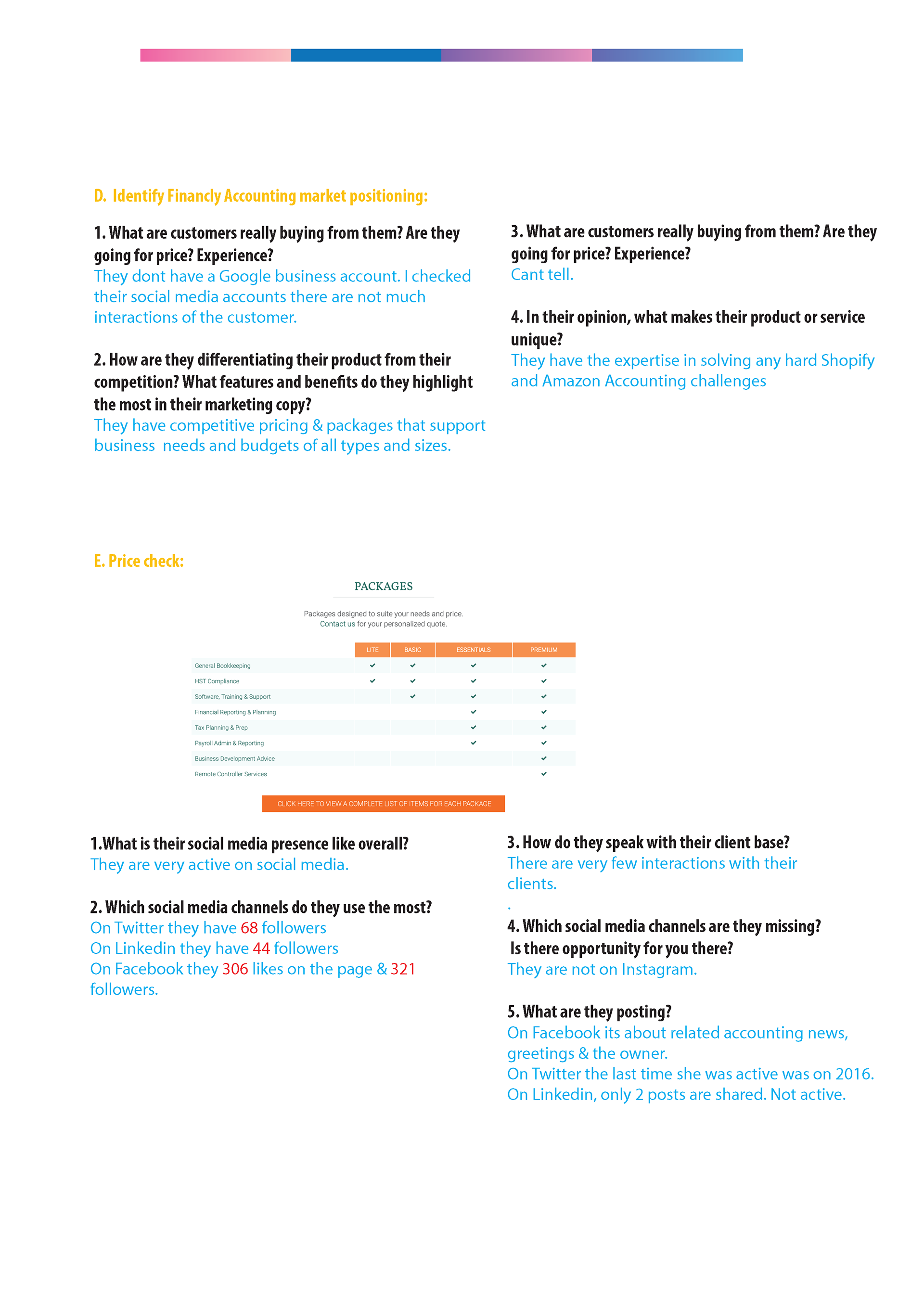 D. Identify Financly Accounting market positioning:

1. What are customers really buying from them? Are they going for price? Experience?
They dont have a Google business account. I checked their social media accounts there are not much interactions of the customer.

2. How are they differentiating their product from their competition? What features and benefits do they highlight the most in their marketing copy?
They have competitive pricing & packages that support business needs and budgets of all types and sizes.

3. What are customers really buying from them? Are they going for price? Experience?
Cant tell.

4. In their opinion, what makes their product or service unique?
They have the expertise in solving any hard Shopify and Amazon Accounting challenges

E. Price check:

PACKAGES

Packages designed to suite your needs and price.
Contact us for your personalized quote.

| | LITE | BASIC | ESSENTIALS | PREMIUM |
|---|---|---|---|---|
| General Bookkeeping | ✓ | ✓ | ✓ | ✓ |
| HST Compliance | ✓ | ✓ | ✓ | ✓ |
| Software, Training & Support | | ✓ | ✓ | ✓ |
| Financial Reporting & Planning | | | ✓ | ✓ |
| Tax Planning & Prep | | | ✓ | ✓ |
| Payroll Admin & Reporting | | | ✓ | ✓ |
| Business Development Advice | | | | ✓ |
| Remote Controller Services | | | | ✓ |

CLICK HERE TO VIEW A COMPLETE LIST OF ITEMS FOR EACH PACKAGE

1.What is their social media presence like overall?
They are very active on social media.

2. Which social media channels do they use the most?
On Twitter they have 68 followers
On Linkedin they have 44 followers
On Facebook they 306 likes on the page & 321 followers.

3. How do they speak with their client base?
There are very few interactions with their clients.
.
4. Which social media channels are they missing?
Is there opportunity for you there?
They are not on Instagram.

5. What are they posting?
On Facebook its about related accounting news, greetings & the owner.
On Twitter the last time she was active was on 2016.
On Linkedin, only 2 posts are shared. Not active.