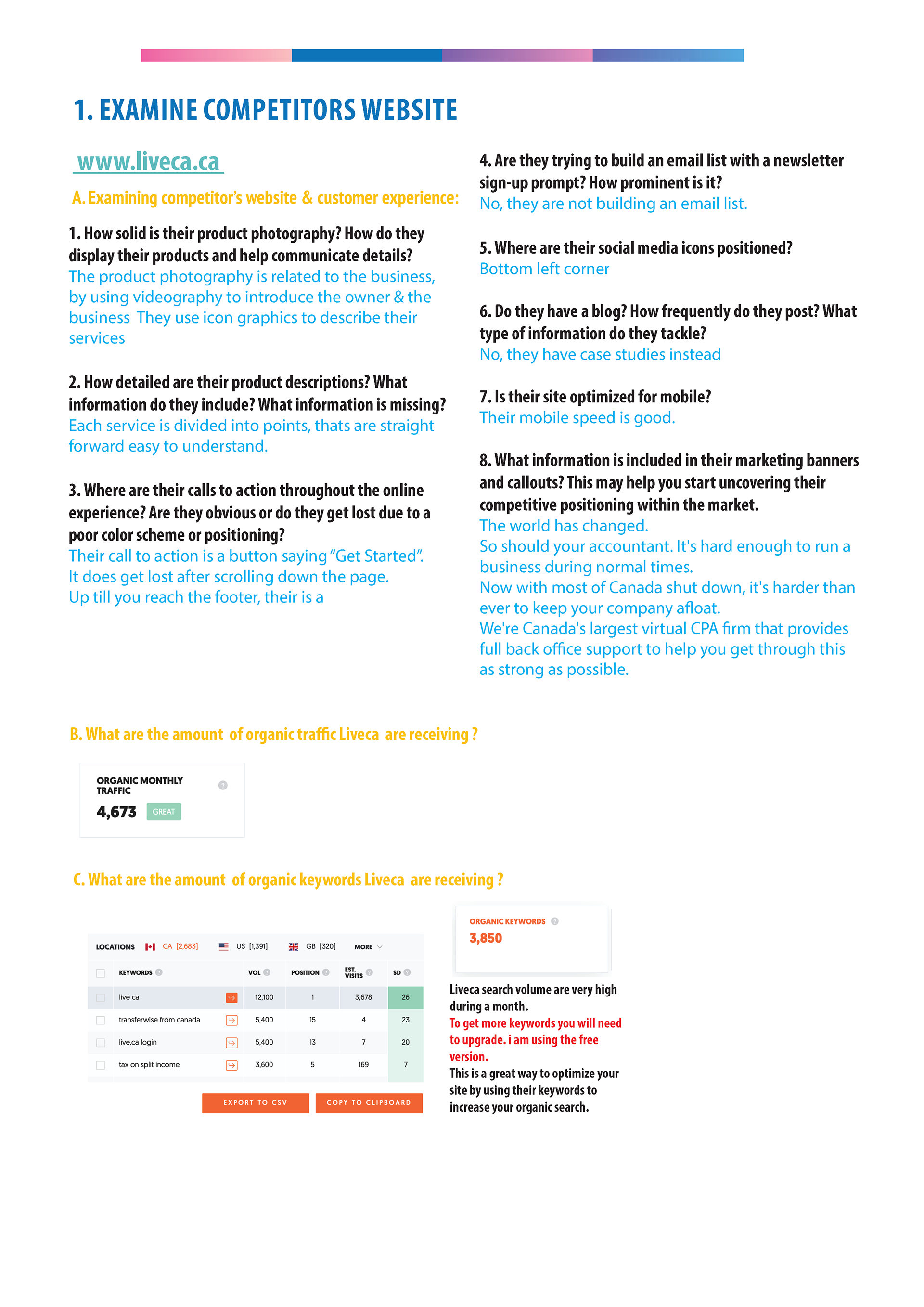 1. EXAMINE COMPETITORS WEBSITE

www.liveca.ca

A. Examining competitor's website & customer experience:

1. How solid is their product photography? How do they display their products and help communicate details?
The product photography is related to the business, by using videography to introduce the owner & the business They use icon graphics to describe their services

2. How detailed are their product descriptions? What information do they include? What information is missing?
Each service is divided into points, thats are straight forward easy to understand.

3. Where are their calls to action throughout the online experience? Are they obvious or do they get lost due to a poor color scheme or positioning?
Their call to action is a button saying "Get Started". It does get lost after scrolling down the page. Up till you reach the footer, their is a

4. Are they trying to build an email list with a newsletter sign-up prompt? How prominent is it?
No, they are not building an email list.

5. Where are their social media icons positioned?
Bottom left corner

6. Do they have a blog? How frequently do they post? What type of information do they tackle?
No, they have case studies instead

7. Is their site optimized for mobile?
Their mobile speed is good.

8. What information is included in their marketing banners and callouts? This may help you start uncovering their competitive positioning within the market.
The world has changed.
So should your accountant. It's hard enough to run a business during normal times.
Now with most of Canada shut down, it's harder than ever to keep your company afloat.
We're Canada's largest virtual CPA firm that provides full back office support to help you get through this as strong as possible.

B. What are the amount of organic traffic Liveca are receiving ?

ORGANIC MONTHLY TRAFFIC
4,673 GREAT

C. What are the amount of organic keywords Liveca are receiving ?

LOCATIONS CA [2,683] US [1,391] GB [320] MORE

| KEYWORDS | VOL | POSITION | EST. VISITS | SD |
|---|---|---|---|---|
| live ca | 12,100 | 1 | 3,678 | 26 |
| transferwise from canada | 5,400 | 15 | 4 | 23 |
| live.ca login | 5,400 | 13 | 7 | 20 |
| tax on split income | 3,600 | 5 | 169 | 7 |

EXPORT TO CSV COPY TO CLIPBOARD

ORGANIC KEYWORDS
3,850

Liveca search volume are very high during a month.
To get more keywords you will need to upgrade. i am using the free version.
This is a great way to optimize your site by using their keywords to increase your organic search.