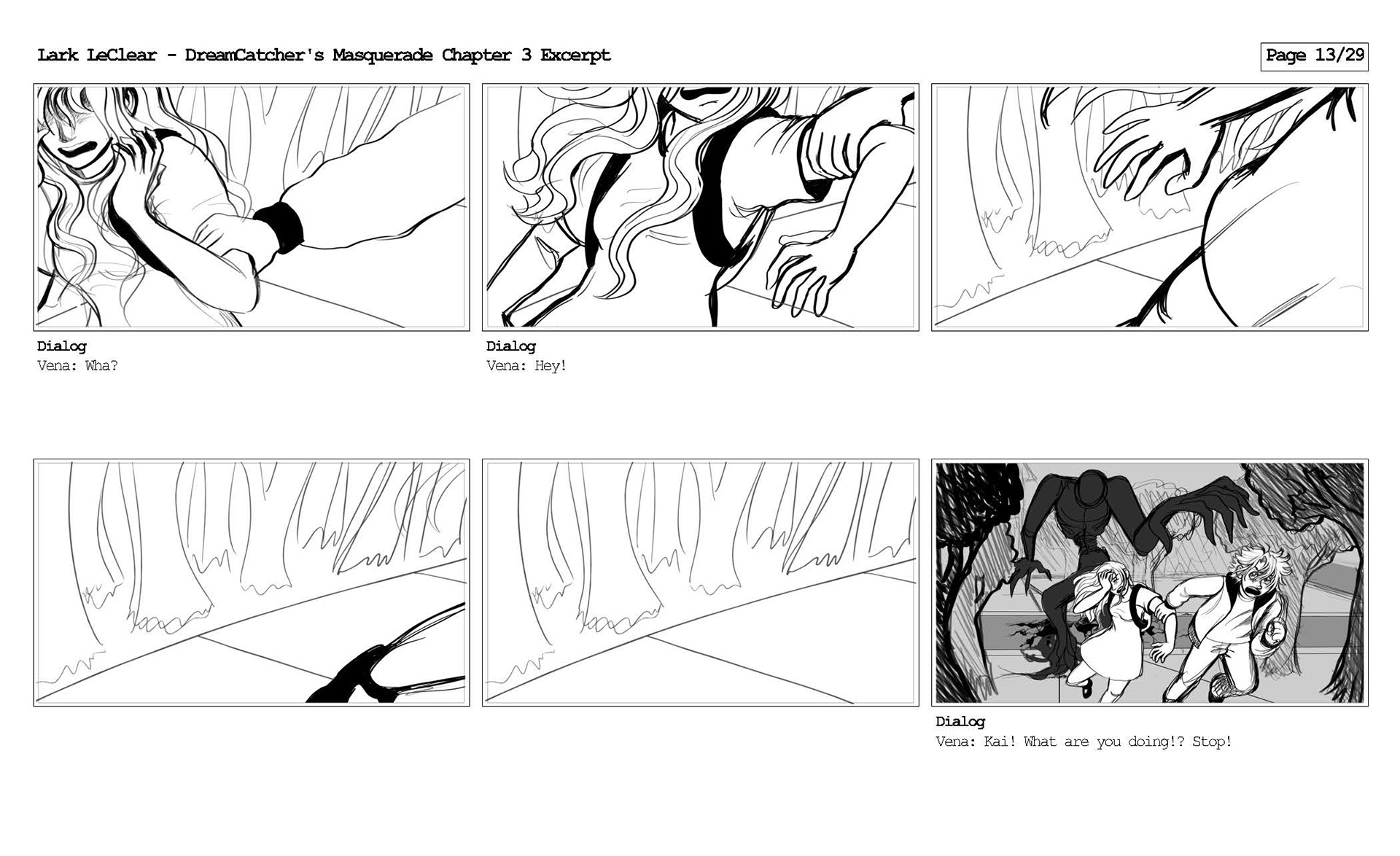 Lark LeClear - DreamCatcher's Masquerade Chapter 3 Excerpt

Page 13/29

Dialog
Vena: Wha?

Dialog
Vena: Hey!

Dialog
Vena: Kai! What are you doing!? Stop!