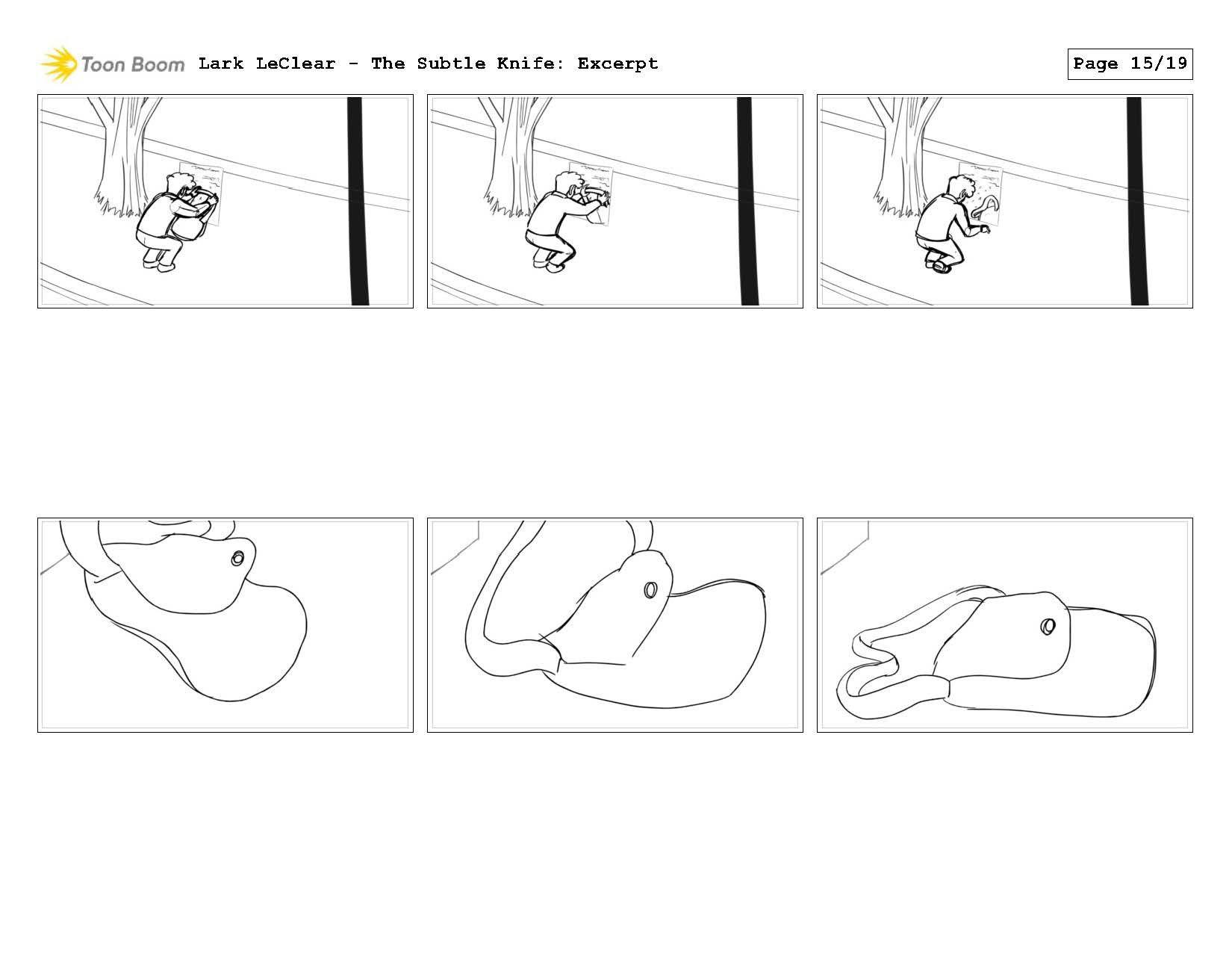 Toon Boom Lark LeClear - The Subtle Knife: Excerpt

Page 15/19