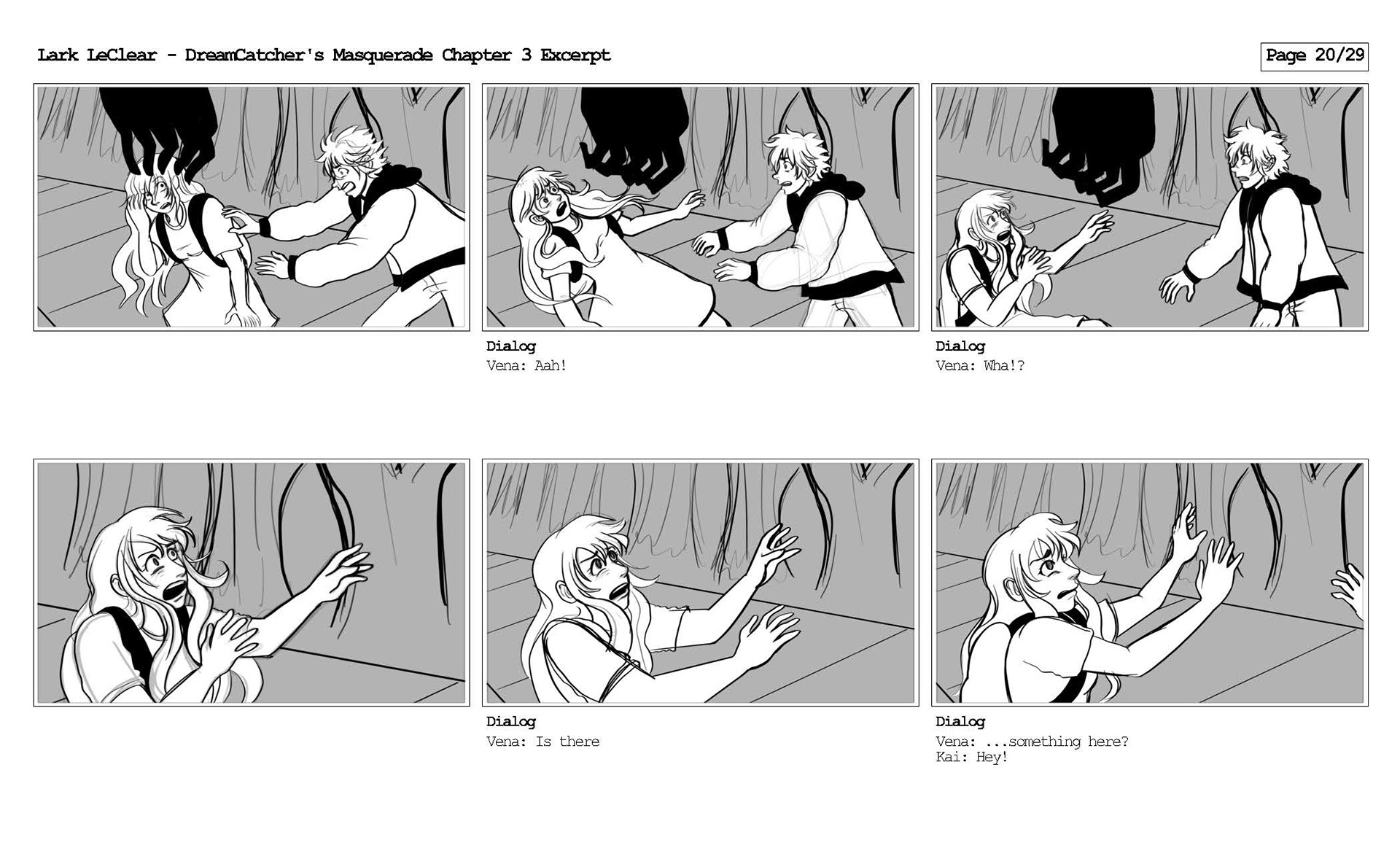 Lark LeClear - DreamCatcher's Masquerade Chapter 3 Excerpt

Page 20/29

Dialog
Vena: Aah!

Dialog
Vena: Wha!?

Dialog
Vena: Is there

Dialog
Vena: ...something here?
Kai: Hey!