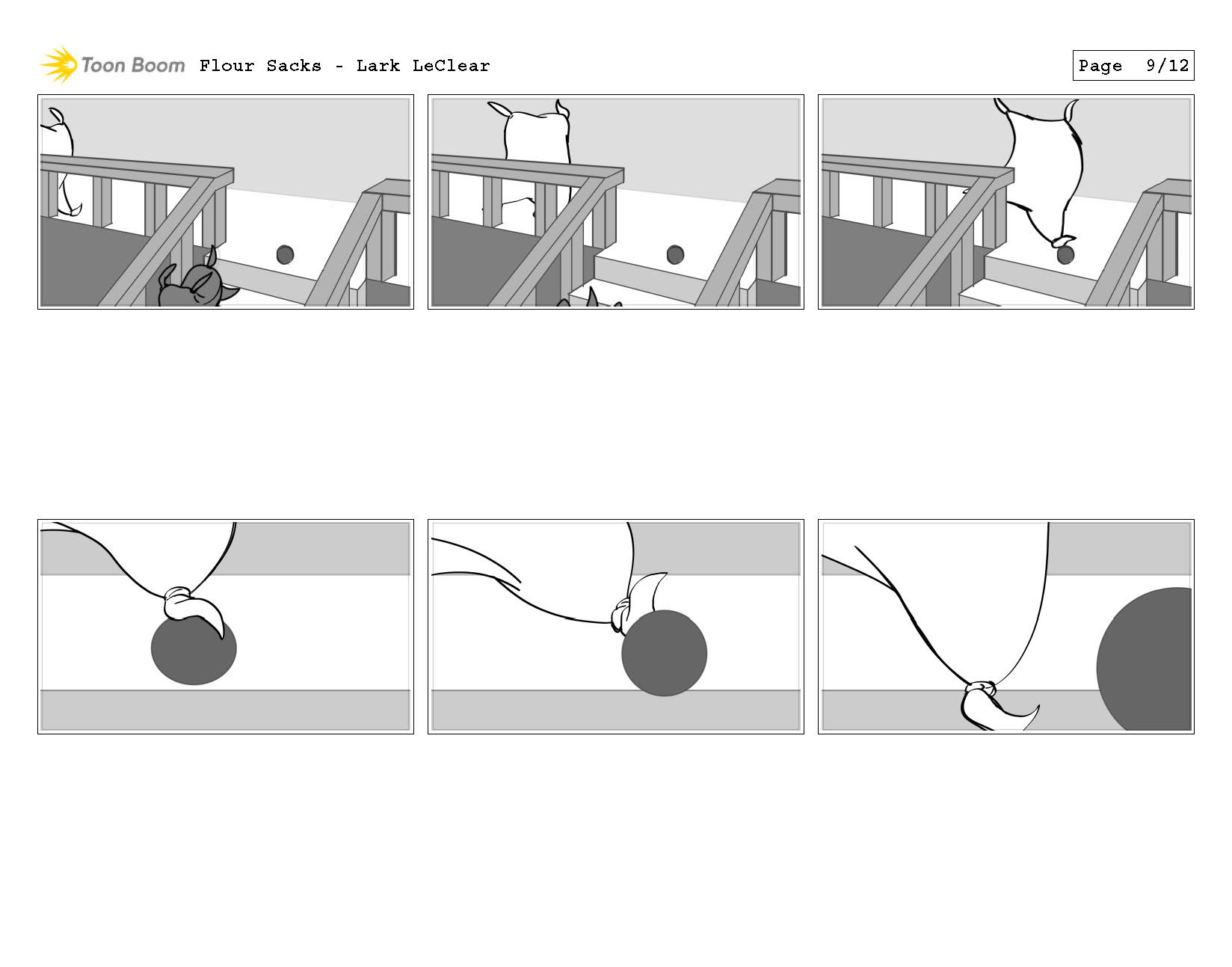 Toon Boom Flour Sacks - Lark LeClear

Page 9/12