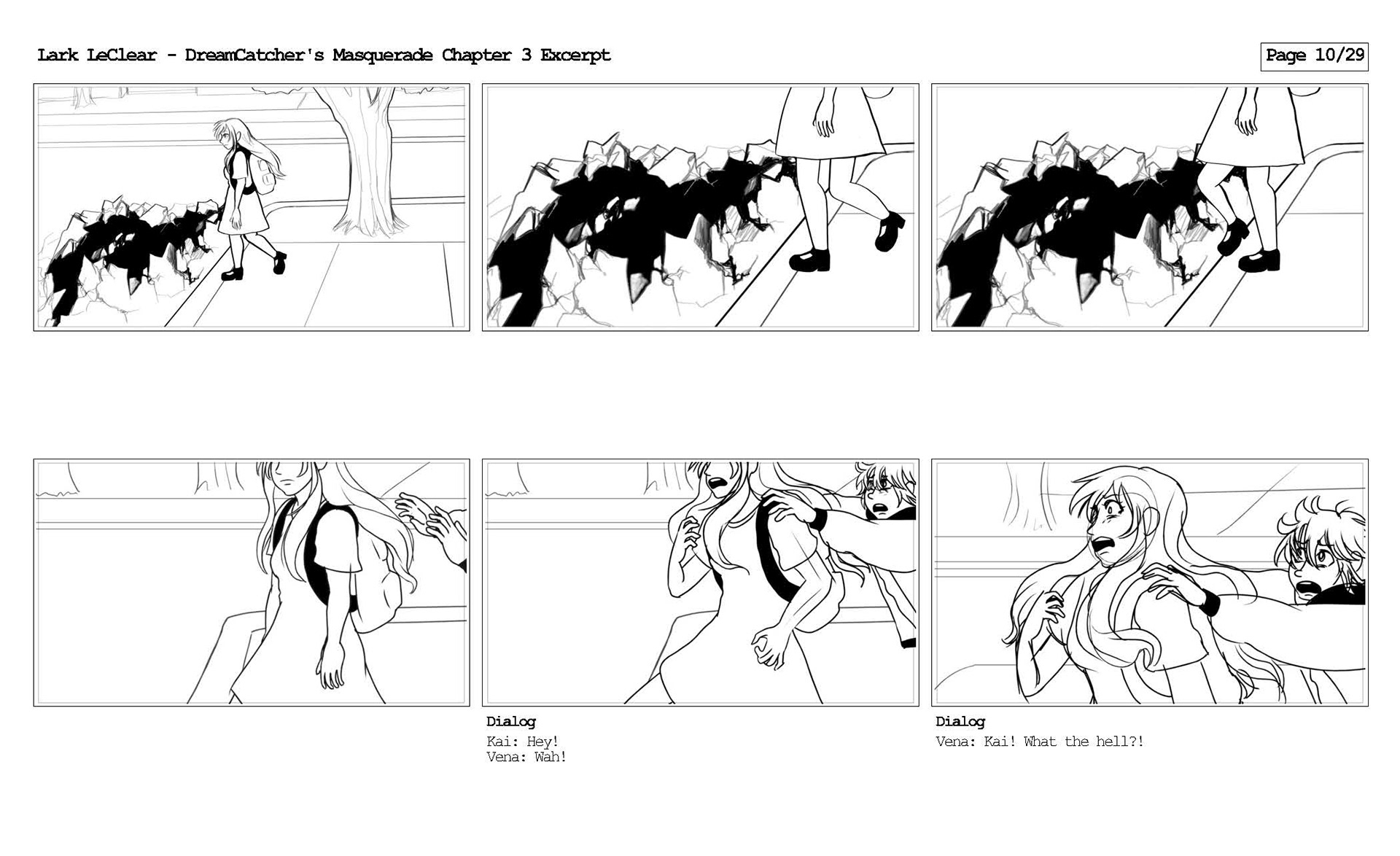 Lark LeClear - DreamCatcher's Masquerade Chapter 3 Excerpt

Page 10/29

Dialog
Kai: Hey!
Vena: Wah!

Dialog
Vena: Kai! What the hell?!