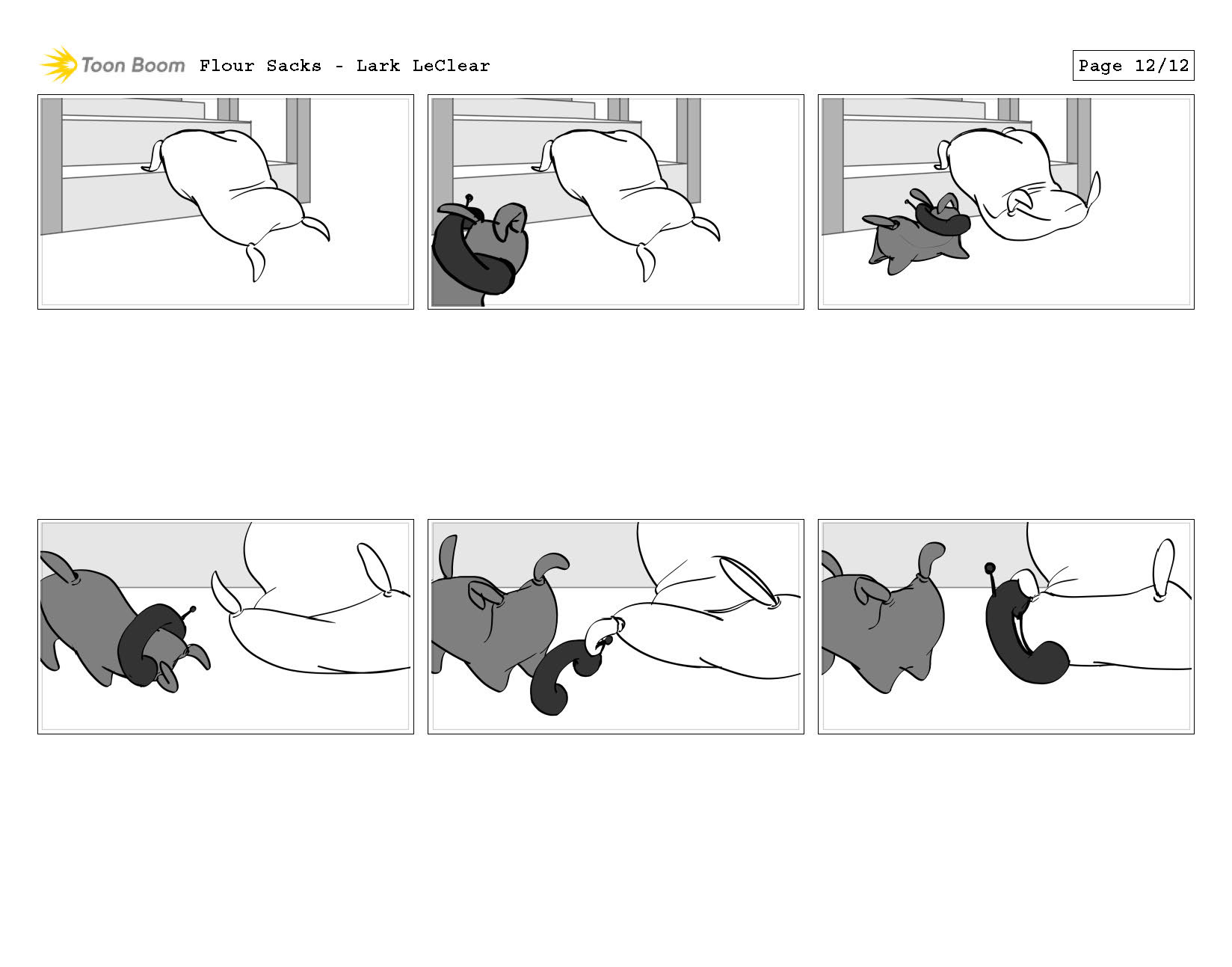 Toon Boom Flour Sacks - Lark LeClear

Page 12/12