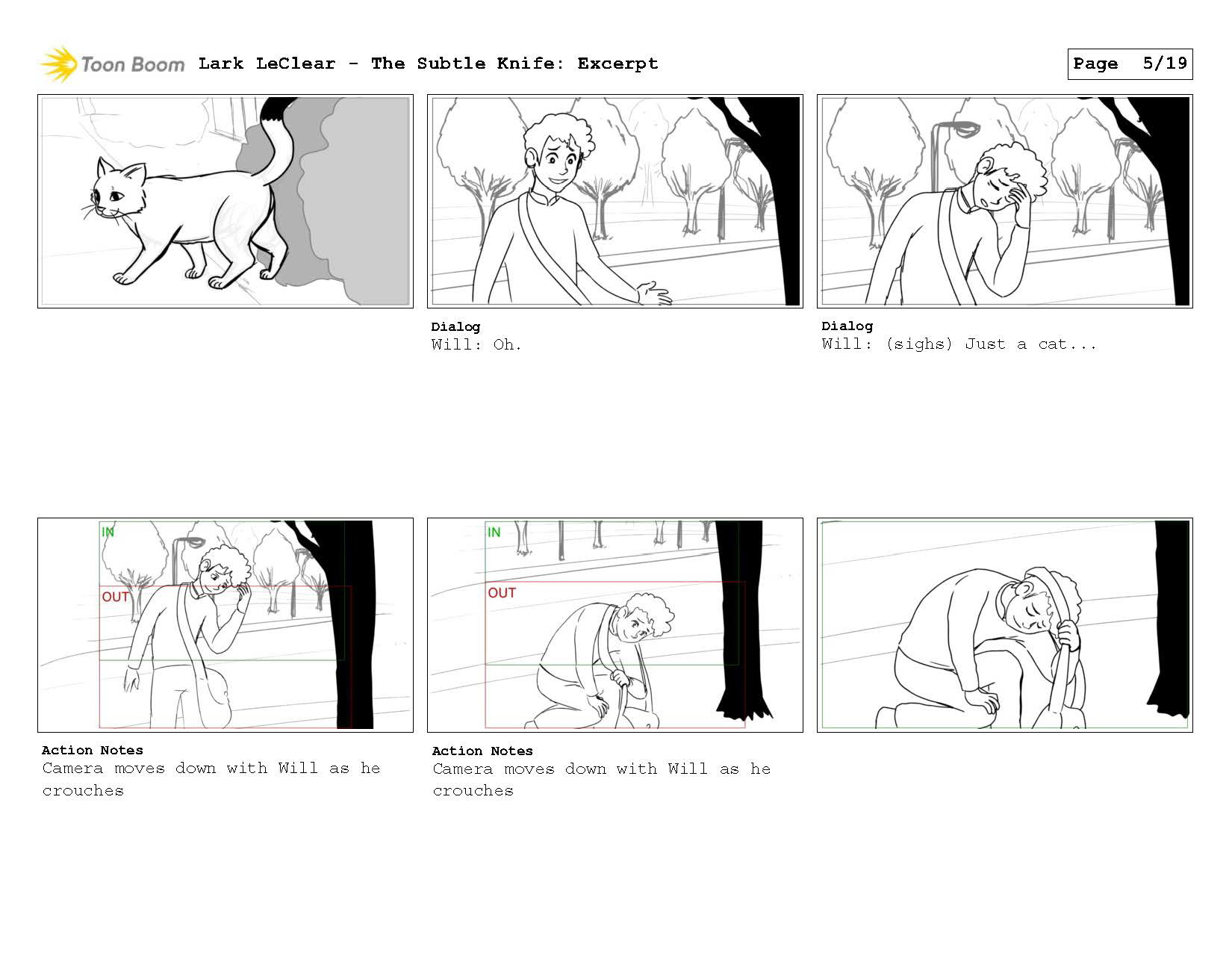 Toon Boom Lark LeClear - The Subtle Knife: Excerpt

Page 5/19

Dialog
Will: Oh.

Dialog
Will: (sighs) Just a cat...

IN
OUT

Action Notes
Camera moves down with Will as he crouches

IN
OUT

Action Notes
Camera moves down with Will as he crouches