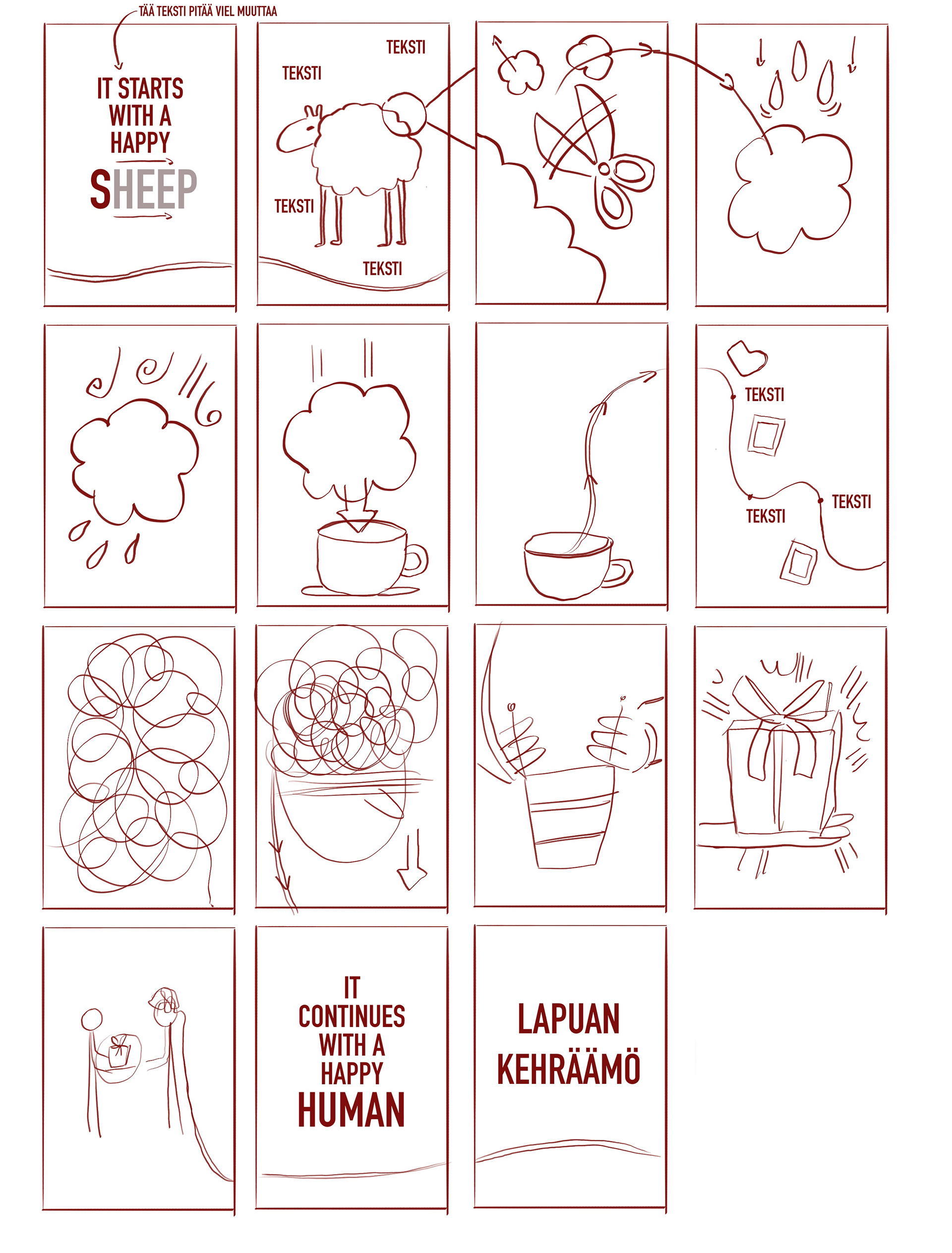 TÄÄ TEKSTI PITÄÄ VIEL MUUTTAA

IT STARTS WITH A HAPPY SHEEP

TEKSTI

TEKSTI

TEKSTI

TEKSTI

TEKSTI

TEKSTI

TEKSTI

IT CONTINUES WITH A HAPPY HUMAN

LAPUAN KEHRÄÄMÖ