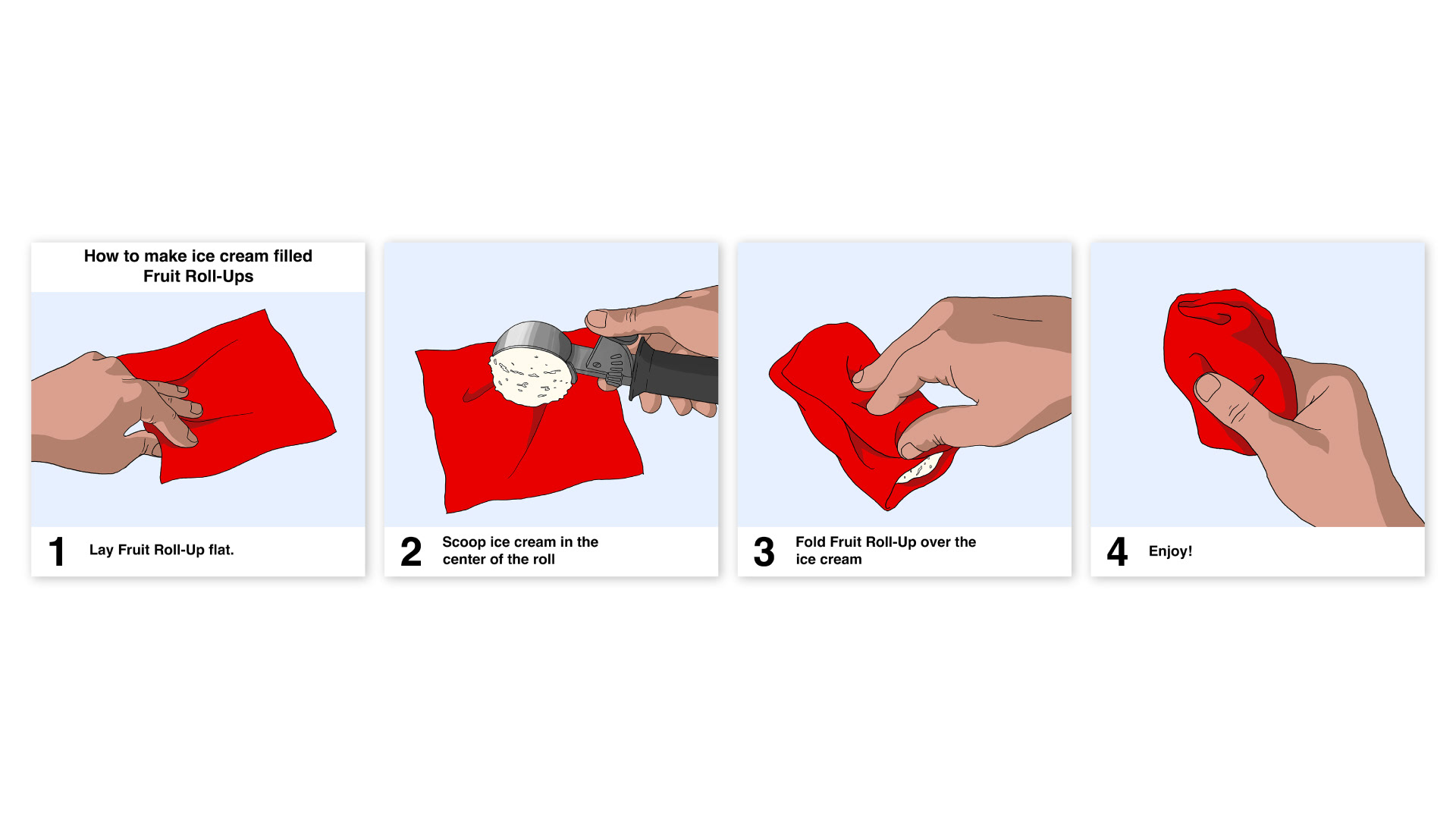 How to make ice cream filled Fruit Roll-Ups

1 Lay Fruit Roll-Up flat.

2 Scoop ice cream in the center of the roll

3 Fold Fruit Roll-Up over the ice cream

4 Enjoy!