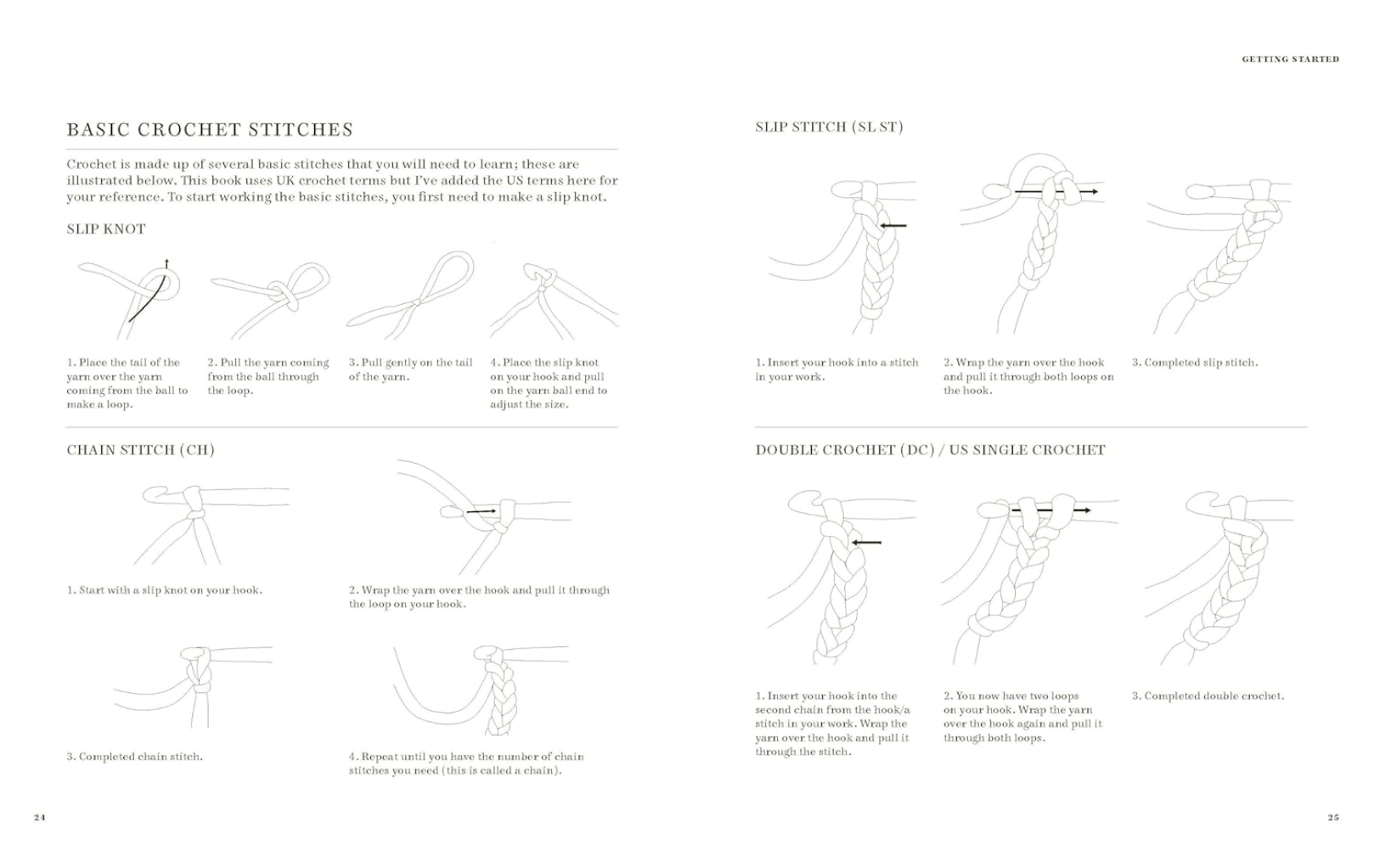 BASIC CROCHET STITCHES

Crochet is made up of several basic stitches that you will need to learn; these are illustrated below. This book uses UK crochet terms but I've added the US terms here for your reference. To start working the basic stitches, you first need to make a slip knot.

SLIP KNOT

1. Place the tail of the yarn over the yarn coming from the ball to make a loop.

2. Pull the yarn coming from the ball through the loop.

3. Pull gently on the tail of the yarn.

4. Place the slip knot on your hook and pull on the yarn ball end to adjust the size.

CHAIN STITCH (CH)

1. Start with a slip knot on your hook.

2. Wrap the yarn over the hook and pull it through the loop on your hook.

3. Completed chain stitch.

4. Repeat until you have the number of chain stitches you need (this is called a chain).

24

GETTING STARTED

SLIP STITCH (SL ST)

1. Insert your hook into a stitch in your work.

2. Wrap the yarn over the hook and pull it through both loops on the hook.

3. Completed slip stitch.

DOUBLE CROCHET (DC) / US SINGLE CROCHET

1. Insert your hook into the second chain from the hook/a stitch in your work. Wrap the yarn over the hook and pull it through the stitch.

2. You now have two loops on your hook. Wrap the yarn over the hook again and pull it through both loops.

3. Completed double crochet.

25