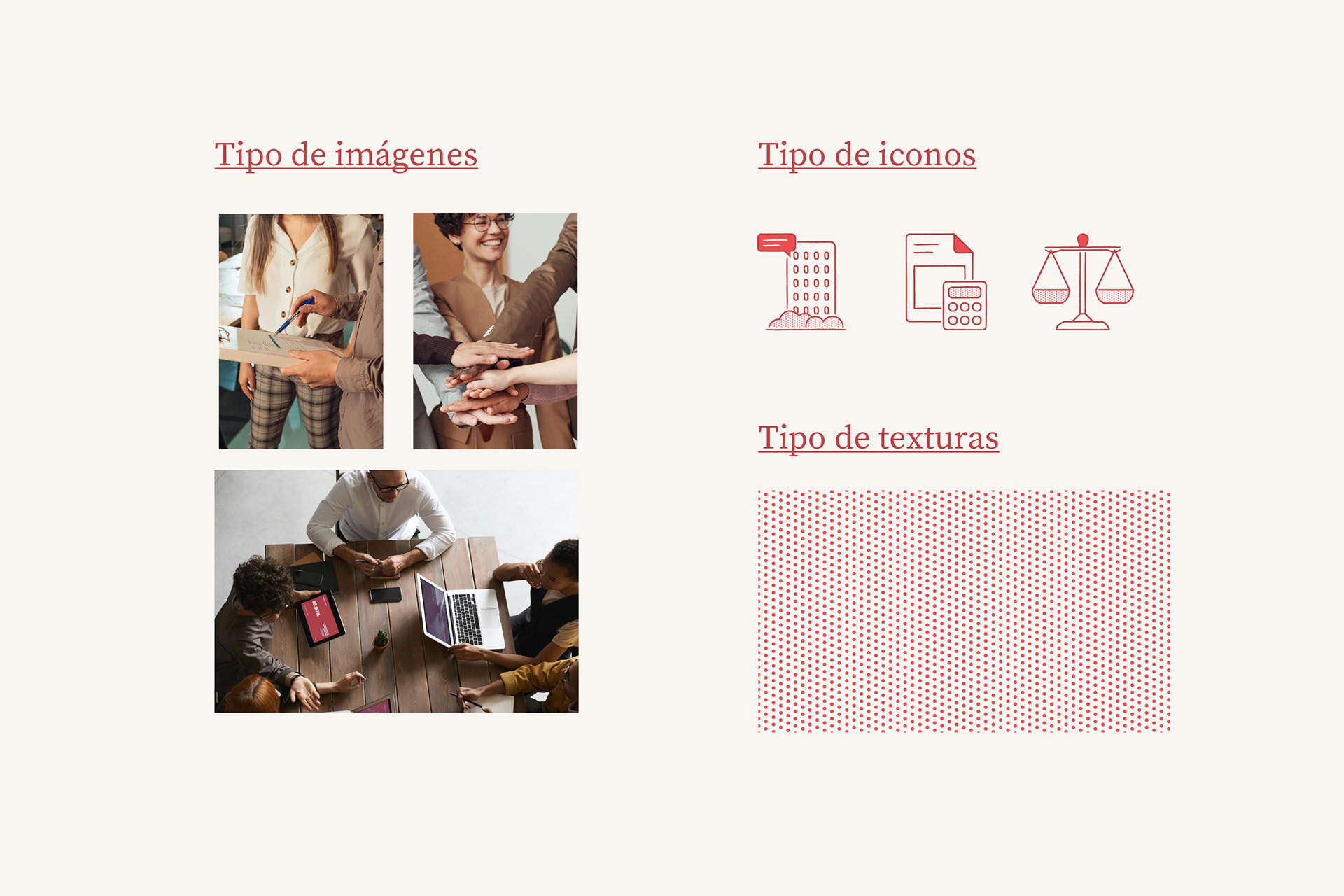 Tipo de imágenes

Tipo de iconos

Tipo de texturas