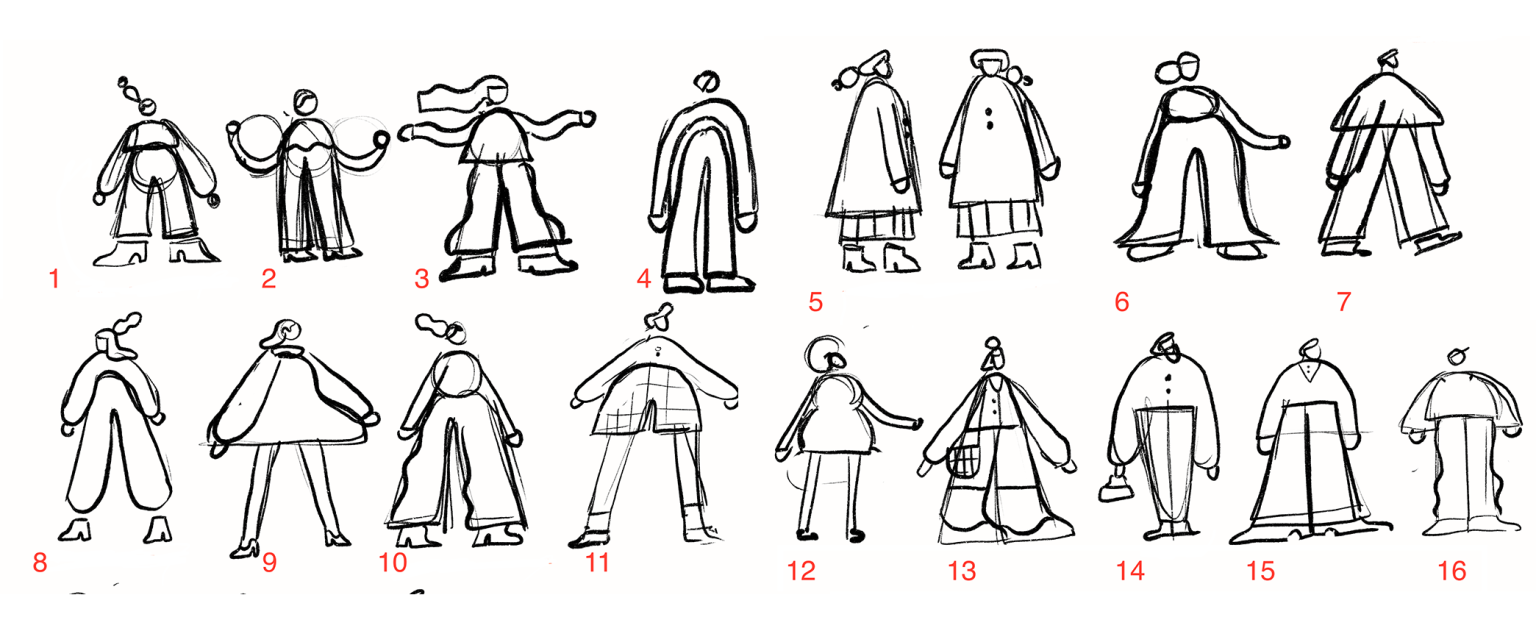 1 2 3 4 5 6 7

8 9 10 11 12 13 14 15 16