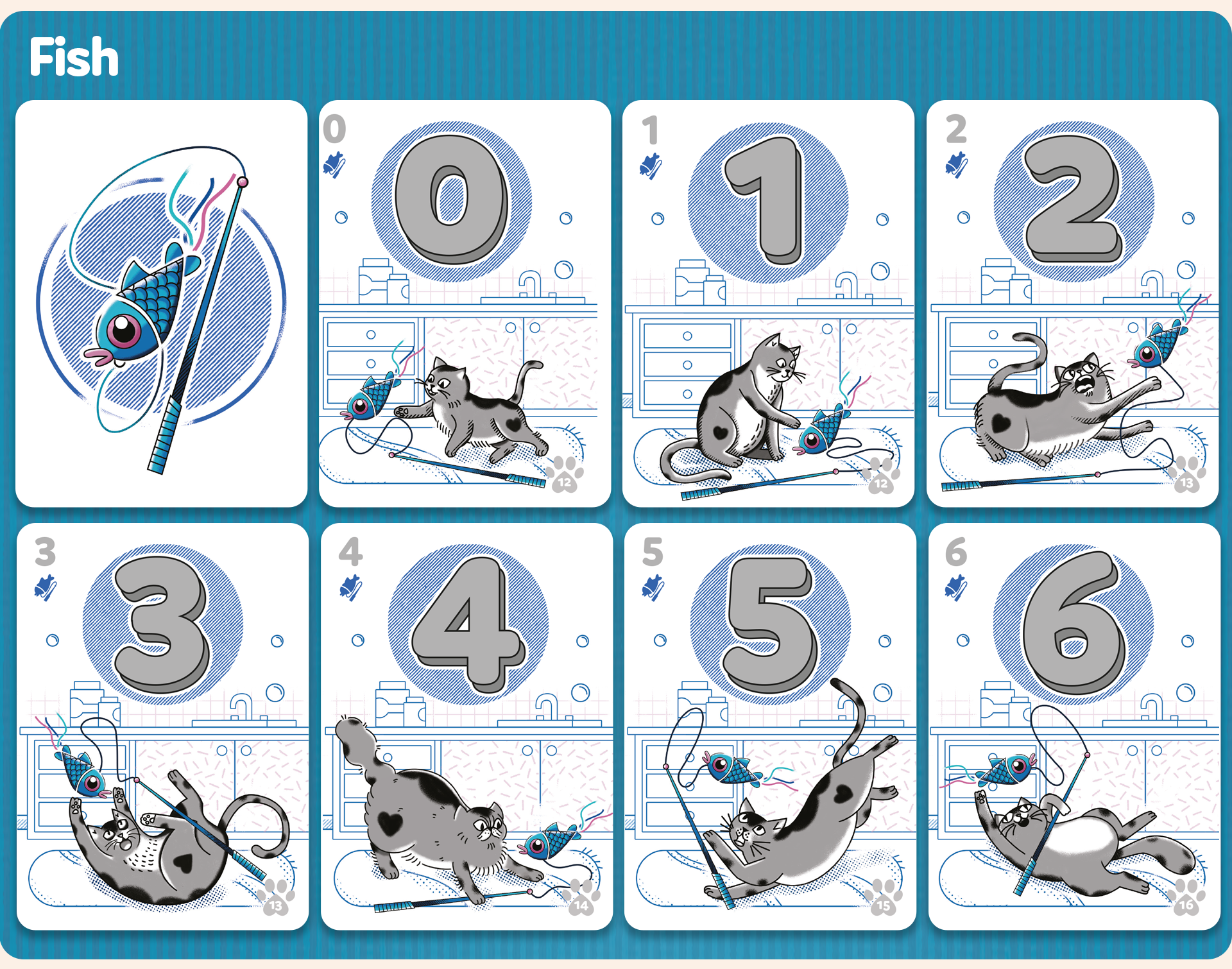 Fish

0
0
12

1
1
12

2
2
13

3
3
13

4
4
14

5
5
15

6
6
16