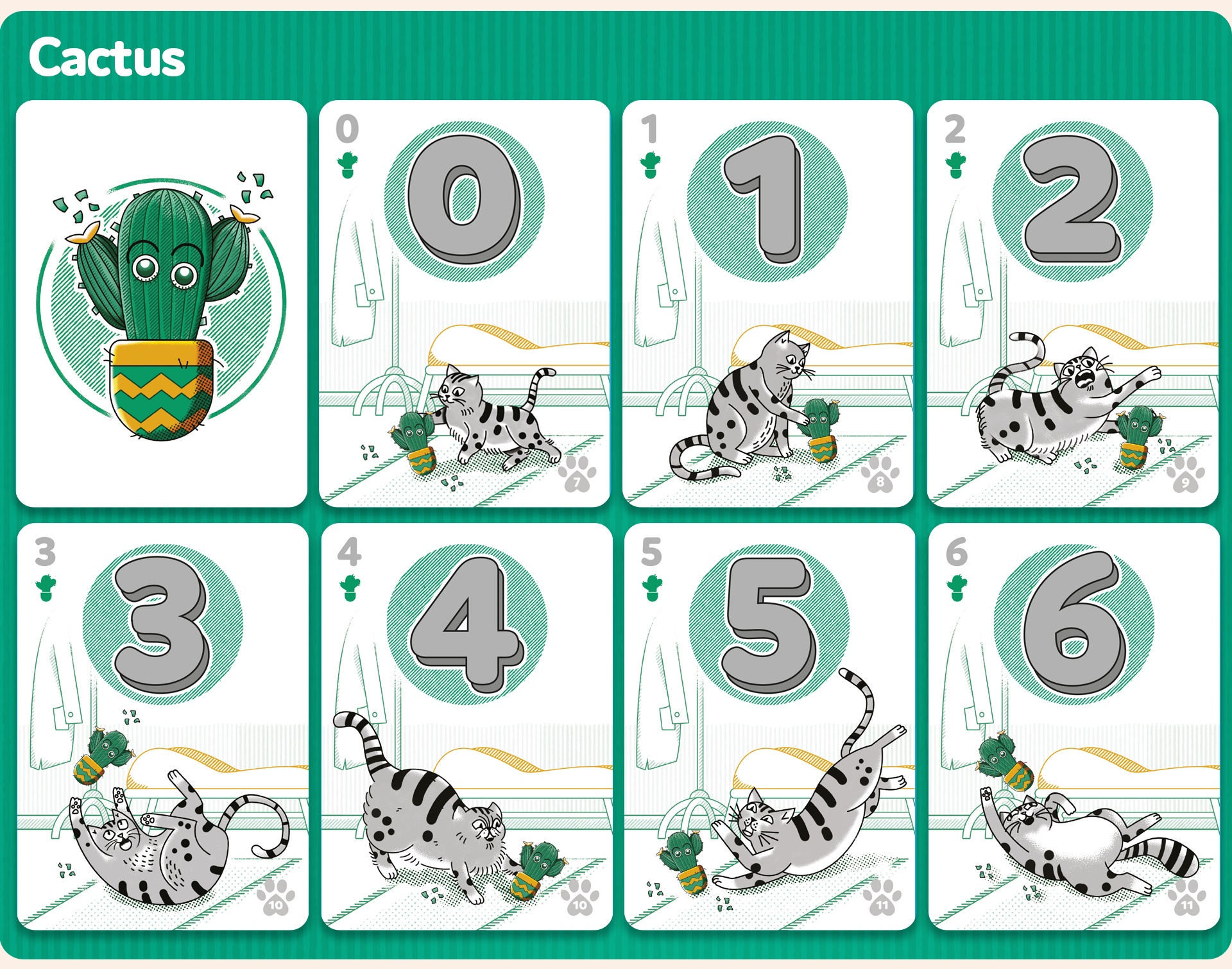 Cactus

0
0
7

1
1
8

2
2
9

3
3
10

4
4
10

5
5
11

6
6
11