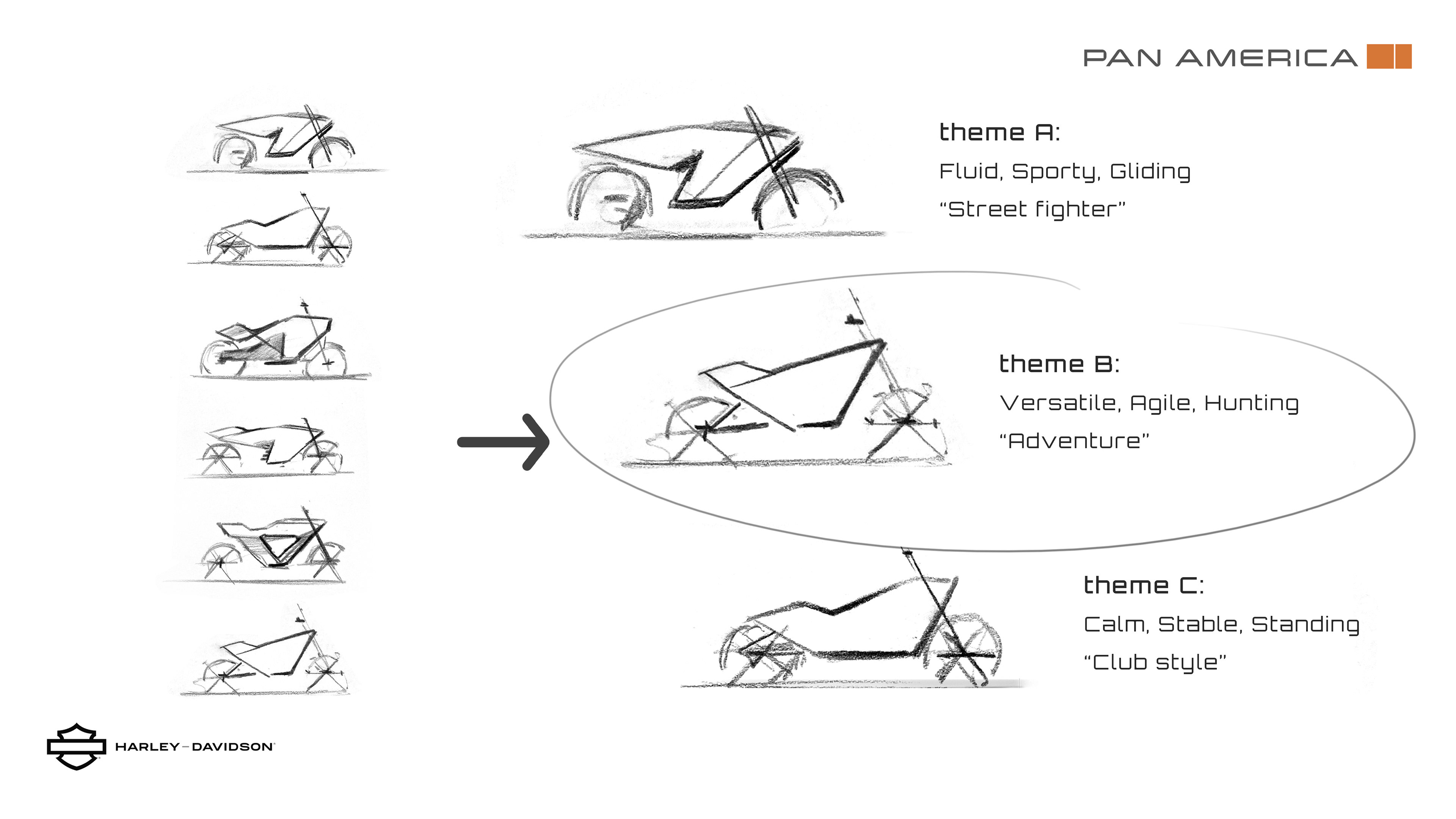 PAN AMERICA

theme A:
Fluid, Sporty, Gliding
"Street fighter"

theme B:
Versatile, Agile, Hunting
"Adventure"

theme C:
Calm, Stable, Standing
"Club style"

HARLEY-DAVIDSON