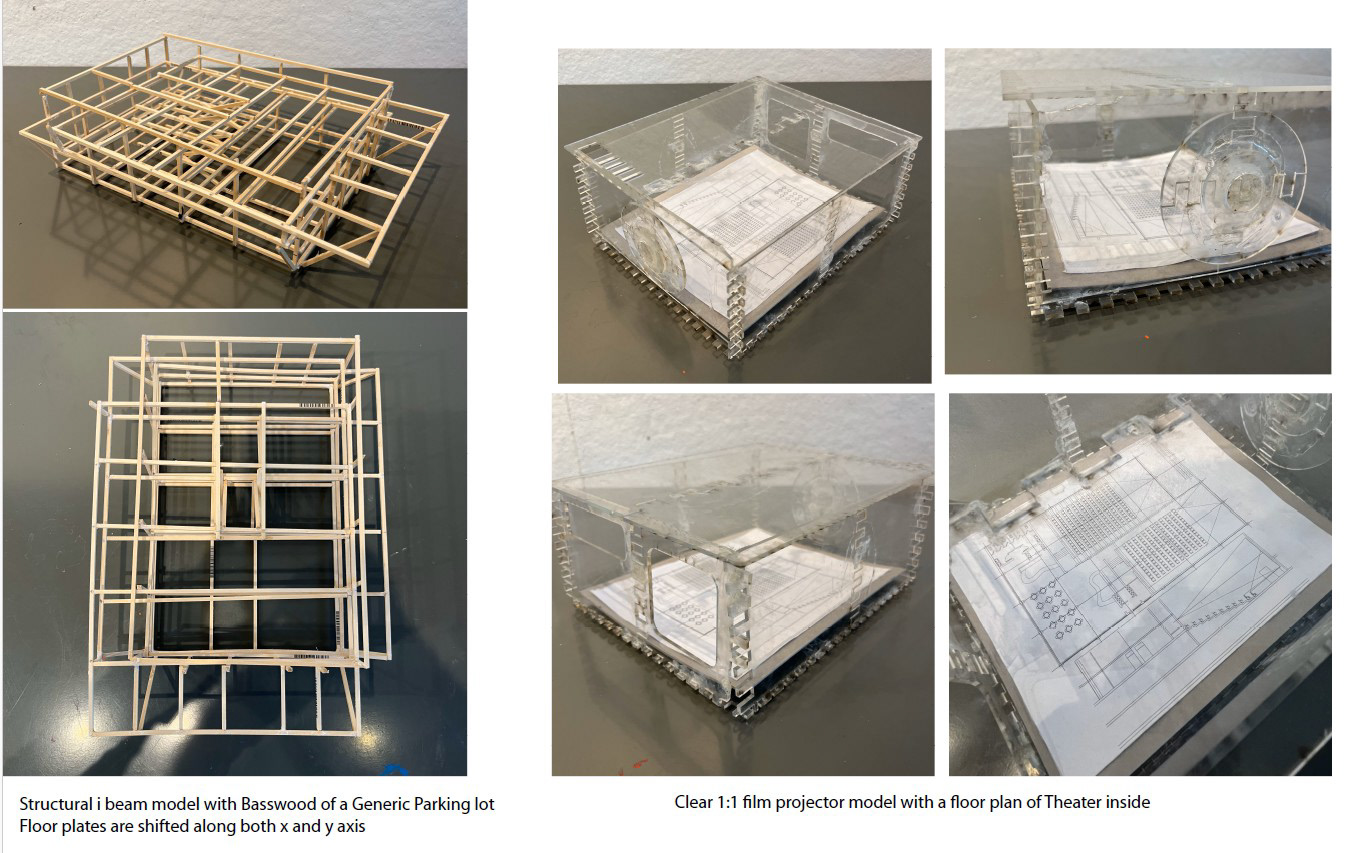 Structural i beam model with Basswood of a Generic Parking lot
Floor plates are shifted along both x and y axis

Clear 1:1 film projector model with a floor plan of Theater inside