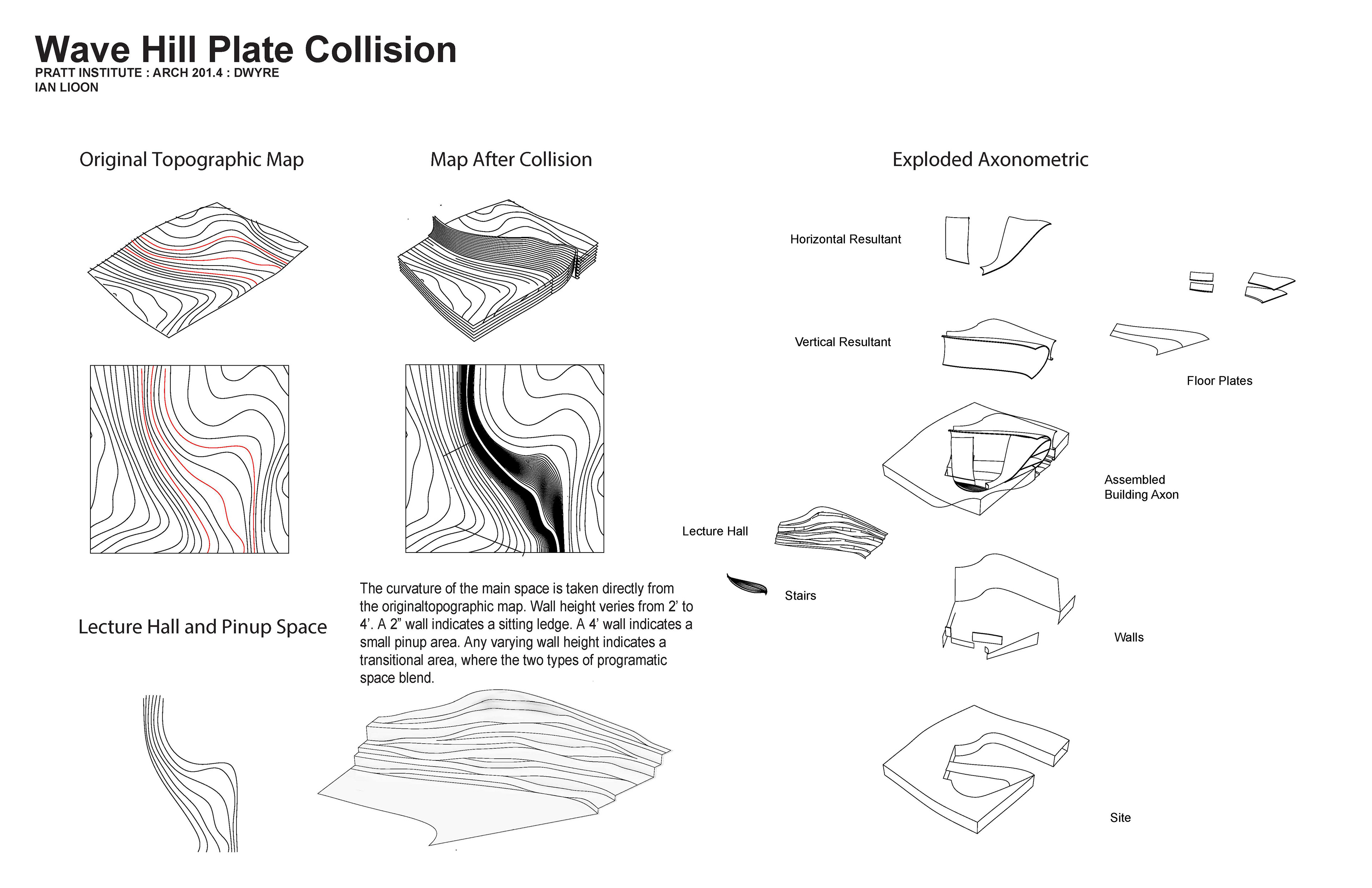 Wave Hill Plate Collision
PRATT INSTITUTE : ARCH 201.4 : DWYRE
IAN LIOON

Original Topographic Map

Map After Collision

Exploded Axonometric

Horizontal Resultant

Vertical Resultant

Floor Plates

Assembled Building Axon

Lecture Hall

Stairs

Walls

Site

Lecture Hall and Pinup Space

The curvature of the main space is taken directly from the originaltopographic map. Wall height veries from 2' to 4'. A 2" wall indicates a sitting ledge. A 4' wall indicates a small pinup area. Any varying wall height indicates a transitional area, where the two types of programatic space blend.