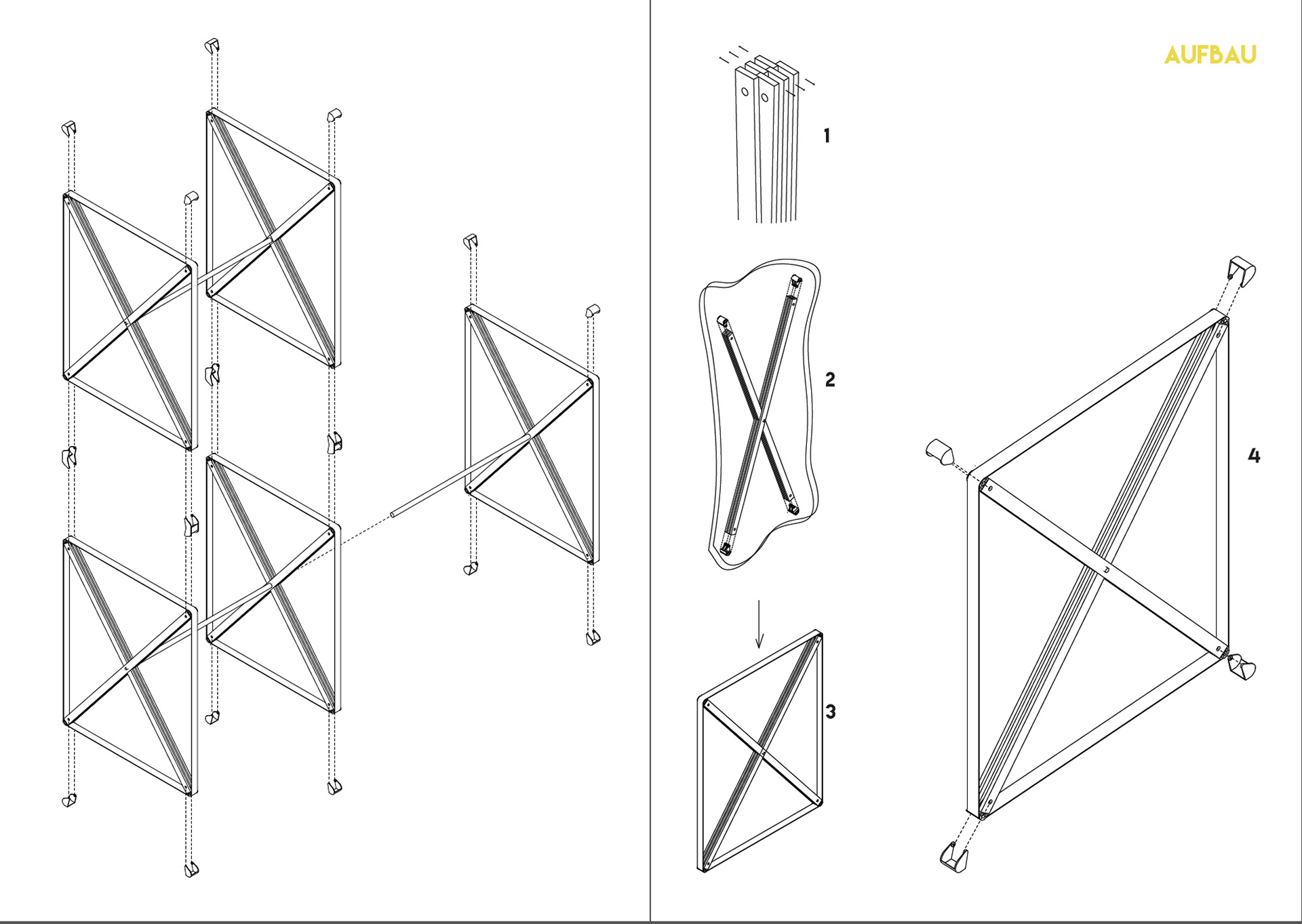 AUFBAU

1

2

3

4