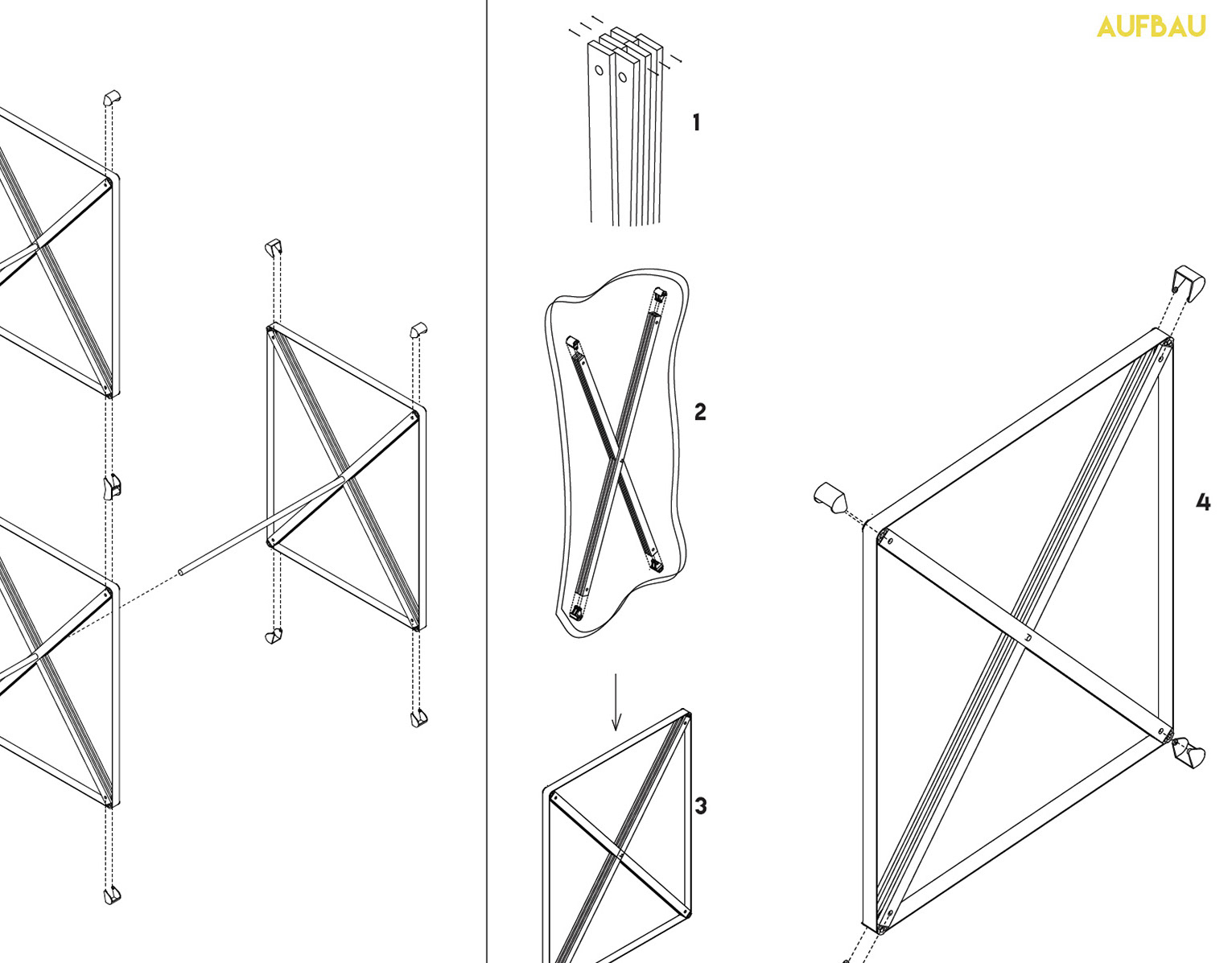 AUFBAU

1

2

3

4