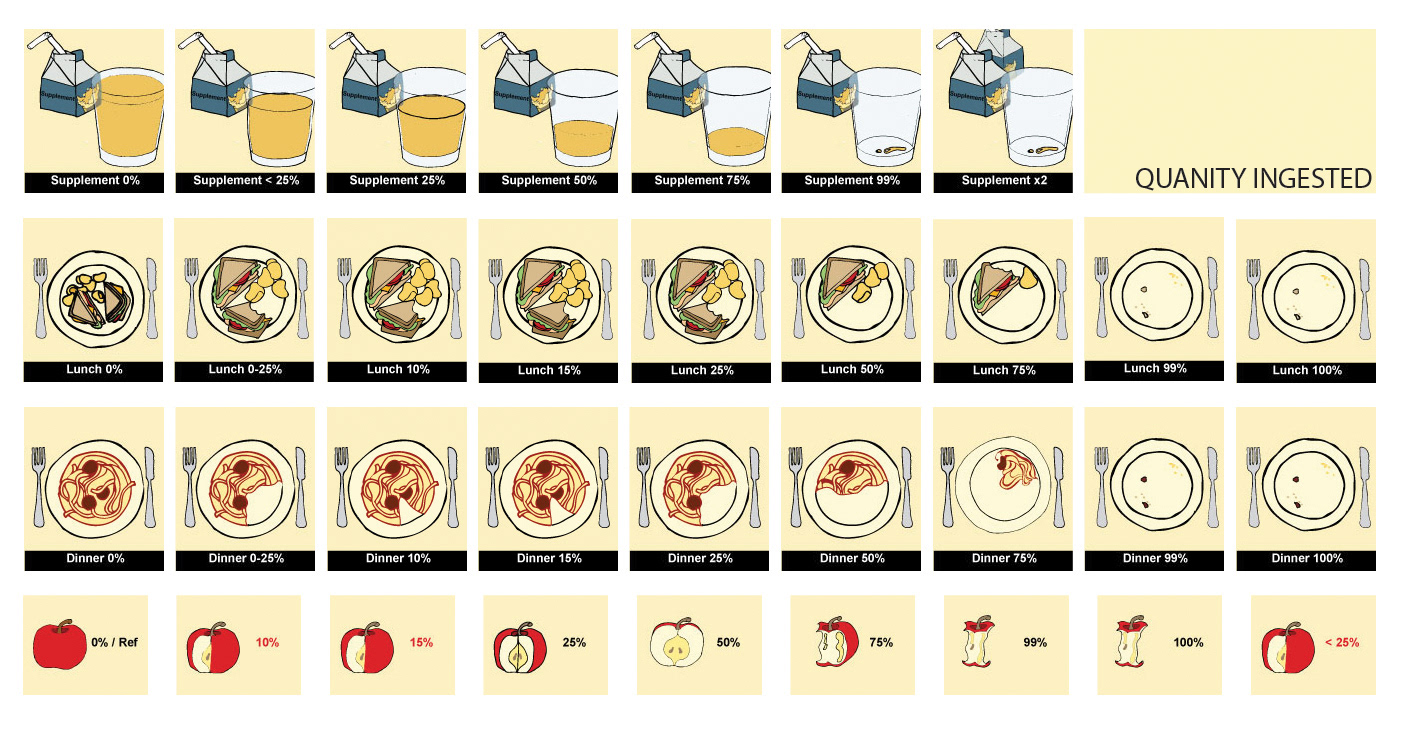 Supplement Supplement 0%
Supplement Supplement < 25%
Supplement Supplement 25%
Supplement Supplement 50%
Supplement Supplement 75%
Supplement Supplement 99%
Supplement Supplement x2
QUANITY INGESTED

Lunch 0%
Lunch 0-25%
Lunch 10%
Lunch 15%
Lunch 25%
Lunch 50%
Lunch 75%
Lunch 99%
Lunch 100%

Dinner 0%
Dinner 0-25%
Dinner 10%
Dinner 15%
Dinner 25%
Dinner 50%
Dinner 75%
Dinner 99%
Dinner 100%

0% / Ref
10%
15%
25%
50%
75%
99%
100%
< 25%