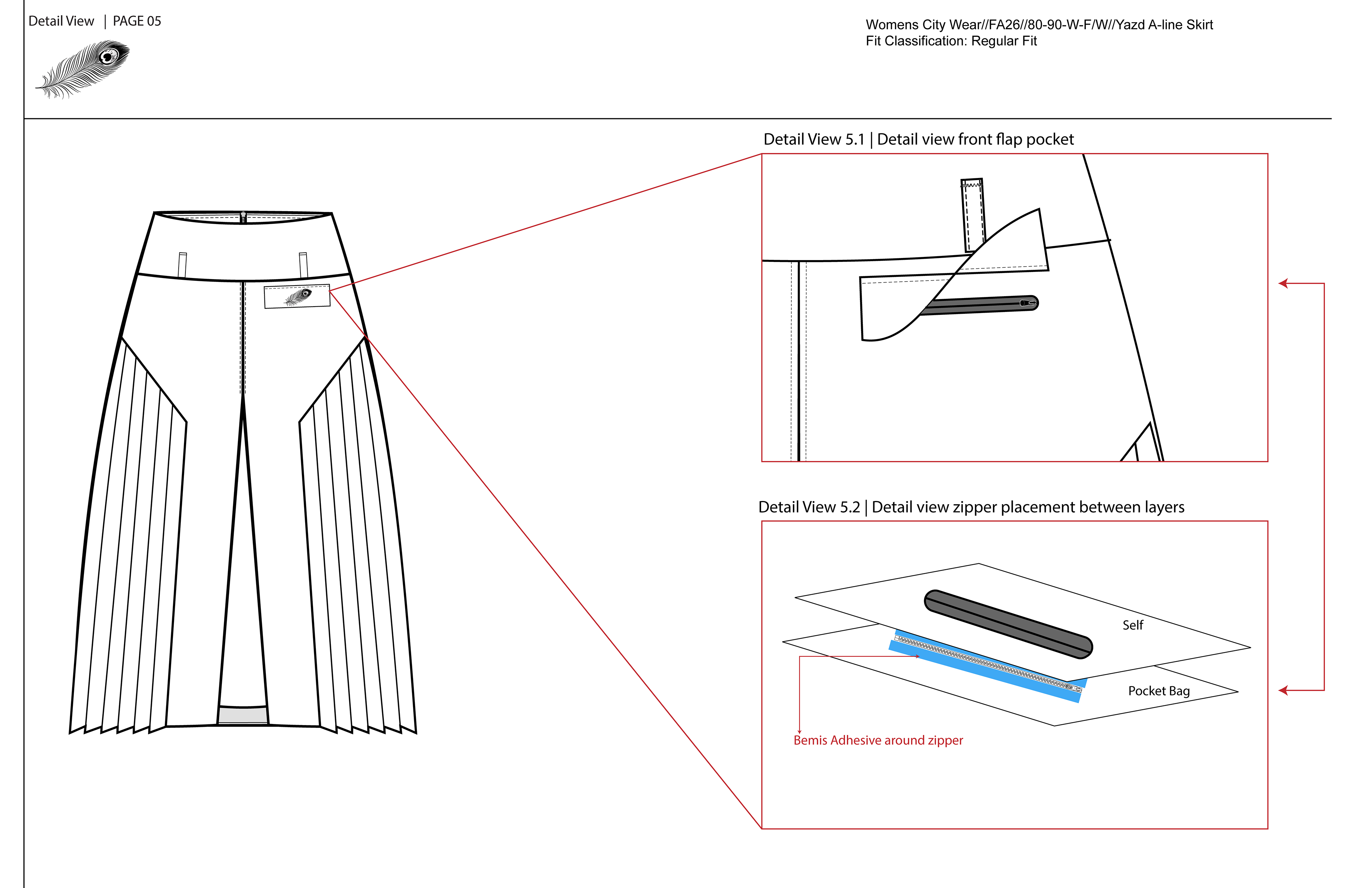 Detail View | PAGE 05

Womens City Wear//FA26//80-90-W-F/W//Yazd A-line Skirt
Fit Classification: Regular Fit

Detail View 5.1 | Detail view front flap pocket

Detail View 5.2 | Detail view zipper placement between layers

Self

Pocket Bag

Bemis Adhesive around zipper