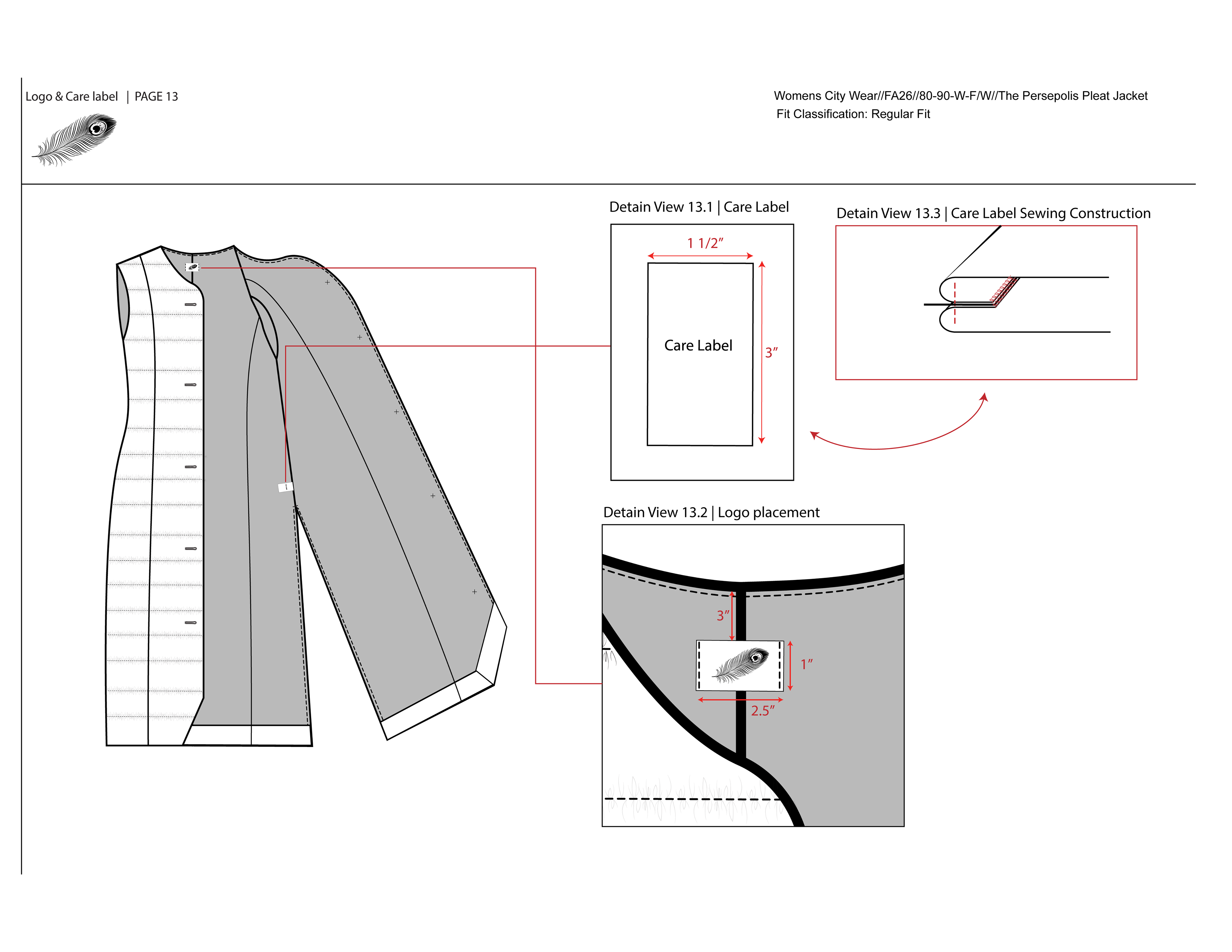 Logo & Care label | PAGE 13

Womens City Wear//FA26//80-90-W-F/W//The Persepolis Pleat Jacket
Fit Classification: Regular Fit

Detain View 13.1 | Care Label

1 1/2″

Care Label

3″

Detain View 13.3 | Care Label Sewing Construction

Detain View 13.2 | Logo placement

3″

1″

2.5″