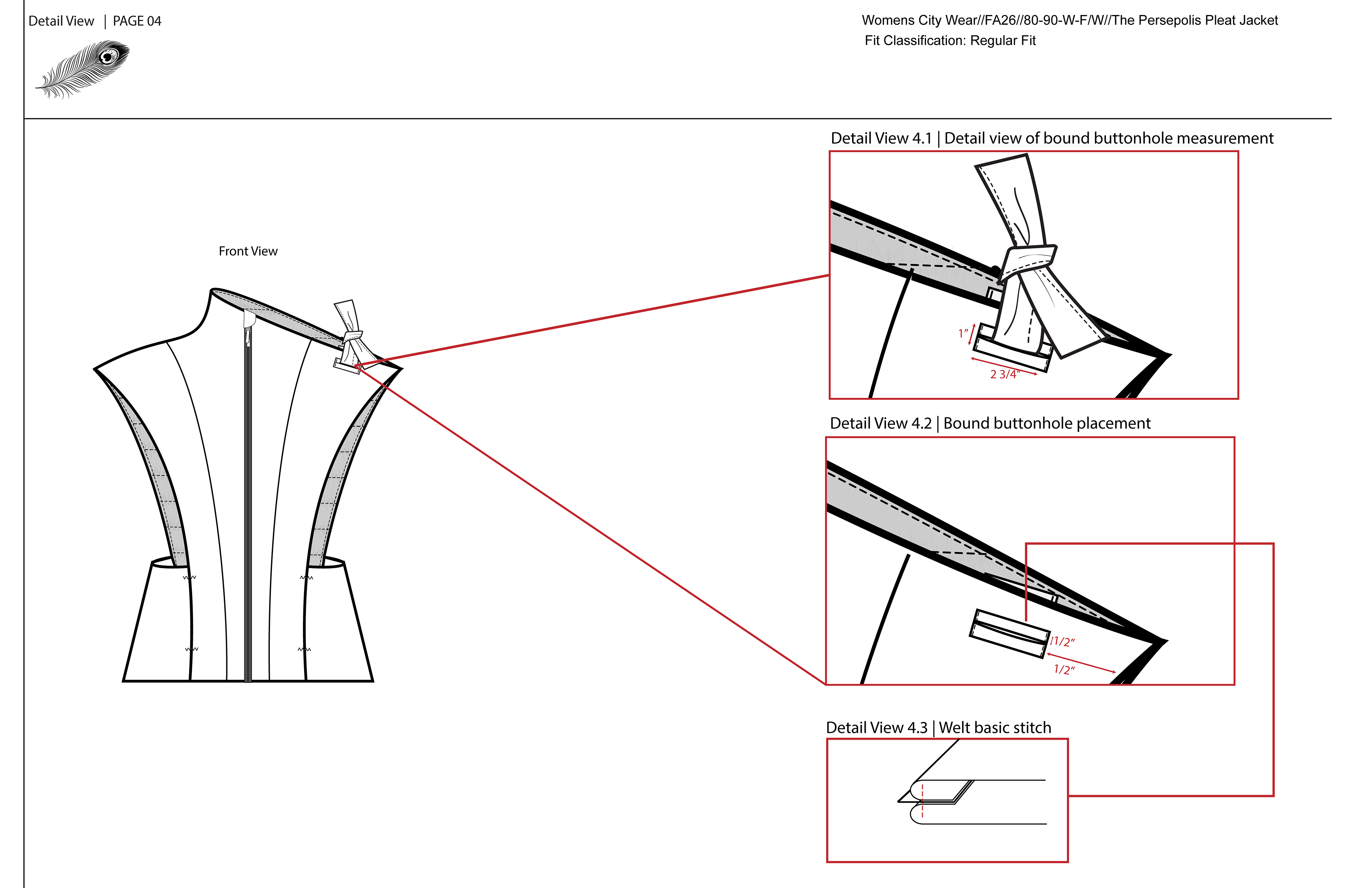 Detail View | PAGE 04

Womens City Wear//FA26//80-90-W-F/W//The Persepolis Pleat Jacket
Fit Classification: Regular Fit

Front View

Detail View 4.1 | Detail view of bound buttonhole measurement

1"

2 3/4"

Detail View 4.2 | Bound buttonhole placement

1/2"

1/2"

Detail View 4.3 | Welt basic stitch