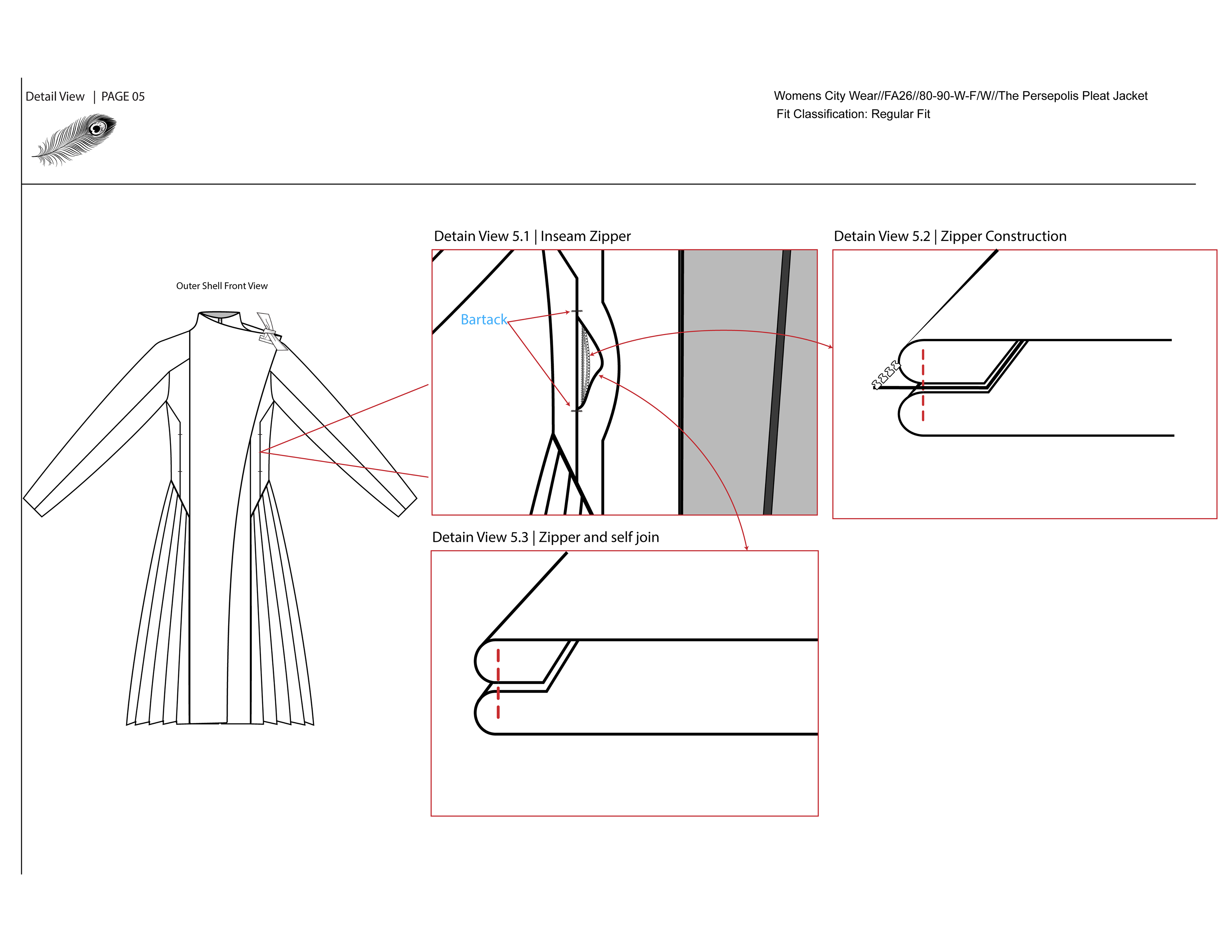 Detail View | PAGE 05

Womens City Wear//FA26//80-90-W-F/W//The Persepolis Pleat Jacket
Fit Classification: Regular Fit

Outer Shell Front View

Detain View 5.1 | Inseam Zipper

Bartack

Detain View 5.2 | Zipper Construction

Detain View 5.3 | Zipper and self join