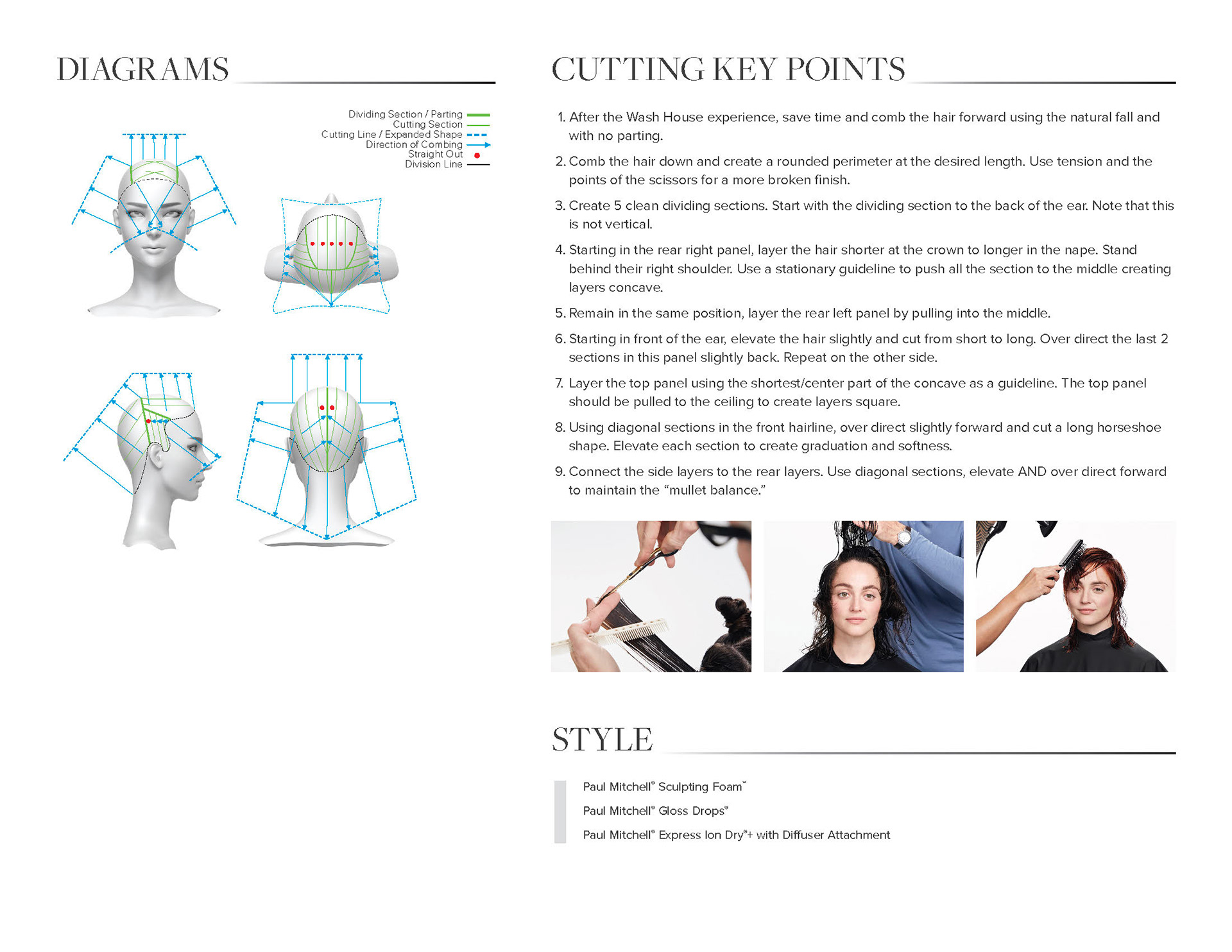 DIAGRAMS

Dividing Section / Parting
Cutting Section
Cutting Line / Expanded Shape
Direction of Combing
Straight Out
Division Line

CUTTING KEY POINTS

1. After the Wash House experience, save time and comb the hair forward using the natural fall and with no parting.

2. Comb the hair down and create a rounded perimeter at the desired length. Use tension and the points of the scissors for a more broken finish.

3. Create 5 clean dividing sections. Start with the dividing section to the back of the ear. Note that this is not vertical.

4. Starting in the rear right panel, layer the hair shorter at the crown to longer in the nape. Stand behind their right shoulder. Use a stationary guideline to push all the section to the middle creating layers concave.

5. Remain in the same position, layer the rear left panel by pulling into the middle.

6. Starting in front of the ear, elevate the hair slightly and cut from short to long. Over direct the last 2 sections in this panel slightly back. Repeat on the other side.

7. Layer the top panel using the shortest/center part of the concave as a guideline. The top panel should be pulled to the ceiling to create layers square.

8. Using diagonal sections in the front hairline, over direct slightly forward and cut a long horseshoe shape. Elevate each section to create graduation and softness.

9. Connect the side layers to the rear layers. Use diagonal sections, elevate AND over direct forward to maintain the “mullet balance.”

STYLE

Paul Mitchell® Sculpting Foam™

Paul Mitchell® Gloss Drops®

Paul Mitchell® Express Ion Dry®+ with Diffuser Attachment