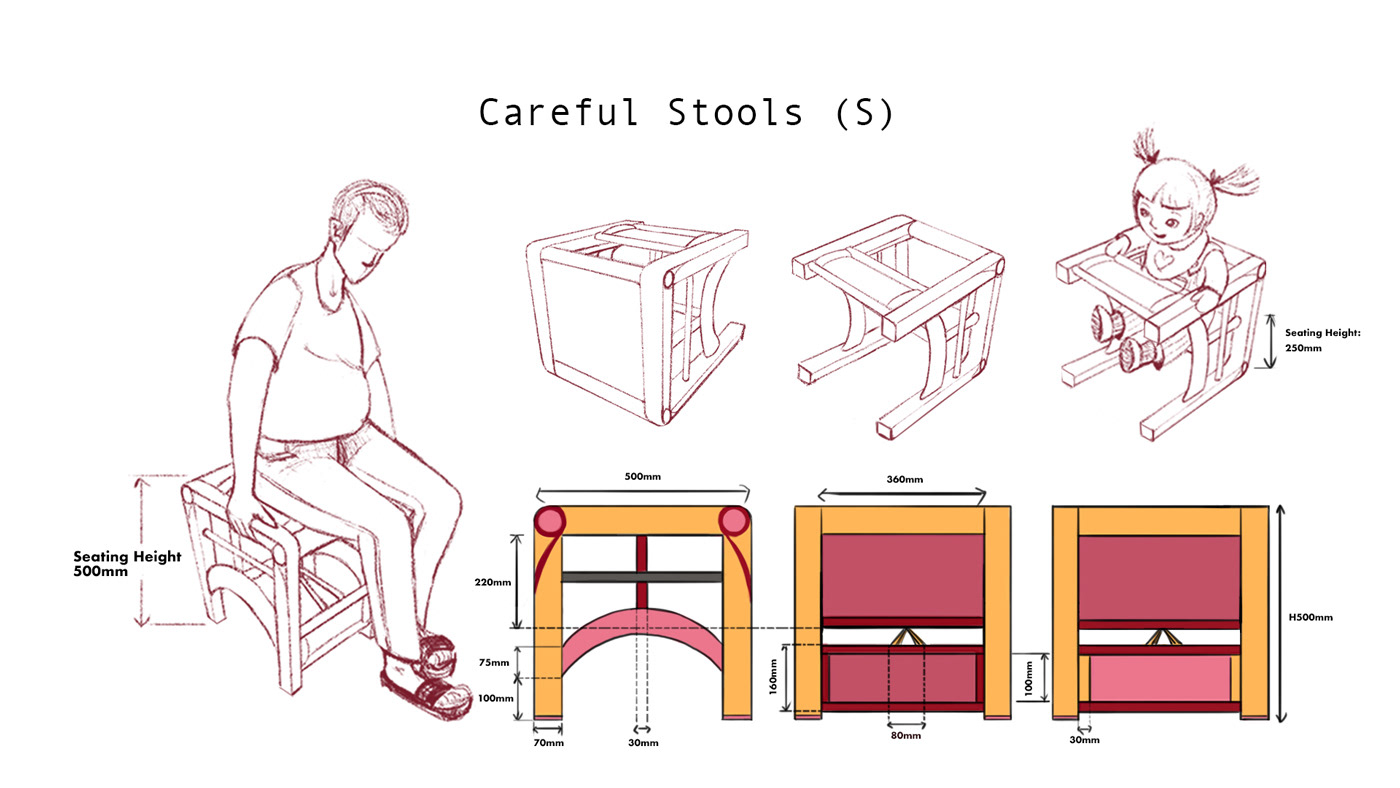 Careful Stools (S)

Seating Height 500mm

Seating Height: 250mm

500mm

220mm

75mm

100mm

70mm

30mm

360mm

160mm

80mm

100mm

30mm

H500mm