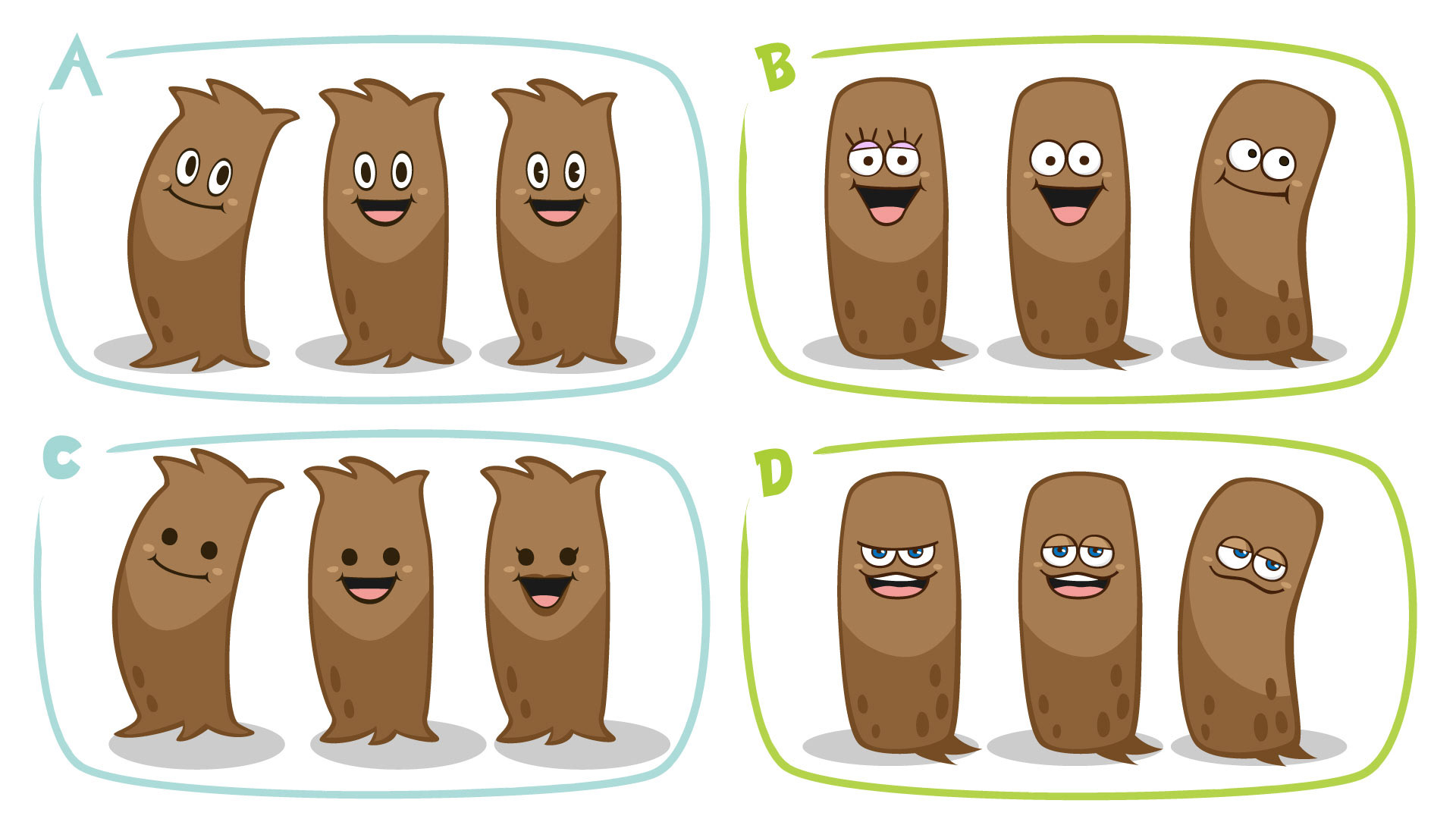 A

B

C

D