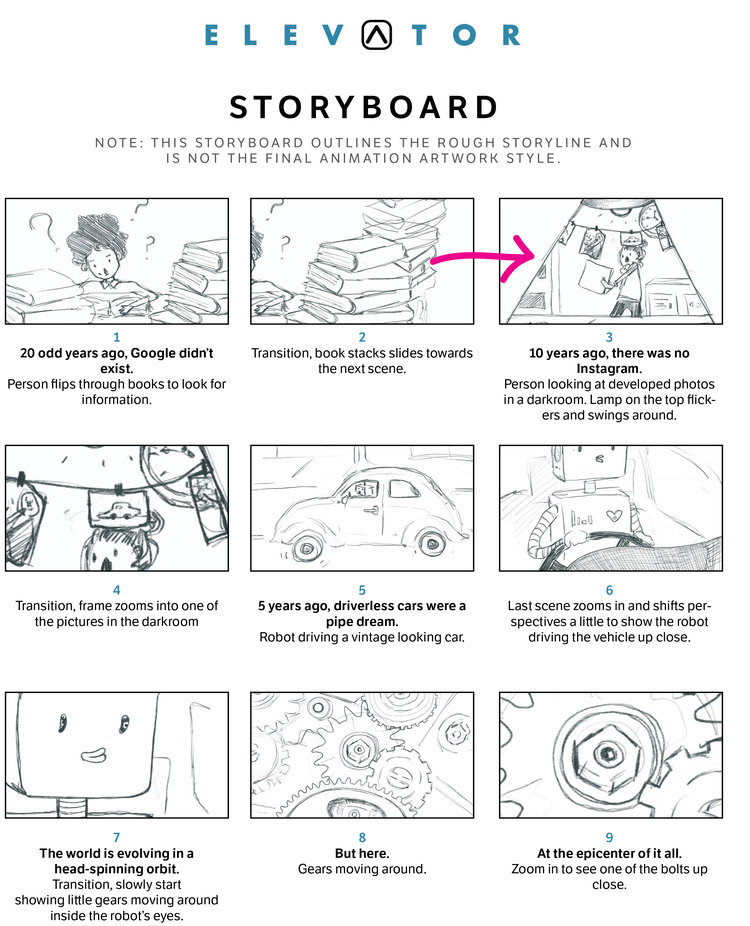 ELEVATOR

STORYBOARD

NOTE: THIS STORYBOARD OUTLINES THE ROUGH STORYLINE AND IS NOT THE FINAL ANIMATION ARTWORK STYLE.

1
20 odd years ago, Google didn't exist.
Person flips through books to look for information.

2
Transition, book stacks slides towards the next scene.

3
10 years ago, there was no Instagram.
Person looking at developed photos in a darkroom. Lamp on the top flickers and swings around.

4
Transition, frame zooms into one of the pictures in the darkroom

5
5 years ago, driverless cars were a pipe dream.
Robot driving a vintage looking car.

6
Last scene zooms in and shifts perspectives a little to show the robot driving the vehicle up close.

7
The world is evolving in a head-spinning orbit.
Transition, slowly start showing little gears moving around inside the robot's eyes.

8
But here.
Gears moving around.

9
At the epicenter of it all.
Zoom in to see one of the bolts up close.