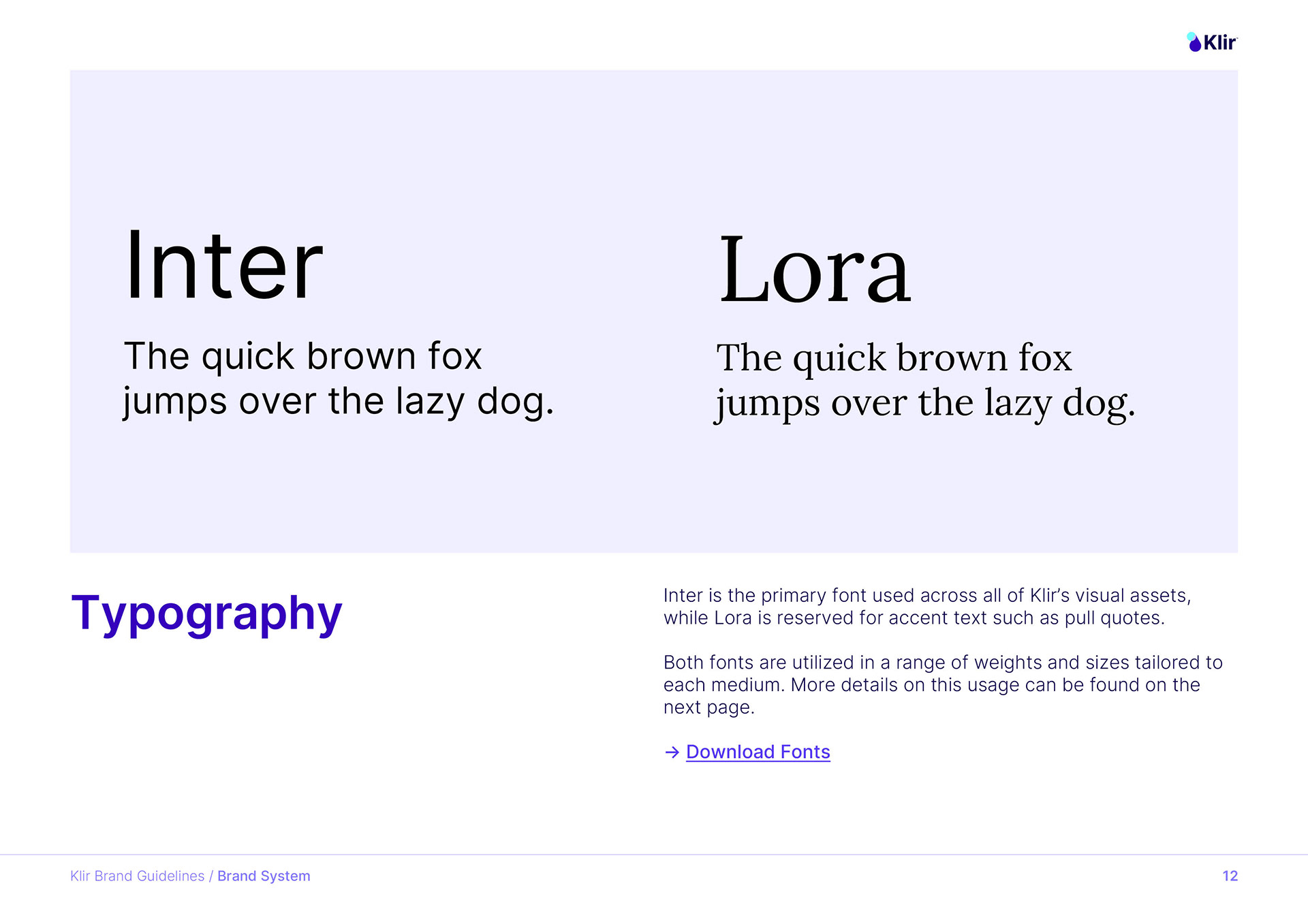 Klir

Inter

The quick brown fox jumps over the lazy dog.

Lora

The quick brown fox jumps over the lazy dog.

Typography

Inter is the primary font used across all of Klir's visual assets, while Lora is reserved for accent text such as pull quotes.

Both fonts are utilized in a range of weights and sizes tailored to each medium. More details on this usage can be found on the next page.

→ Download Fonts

Klir Brand Guidelines / Brand System

12