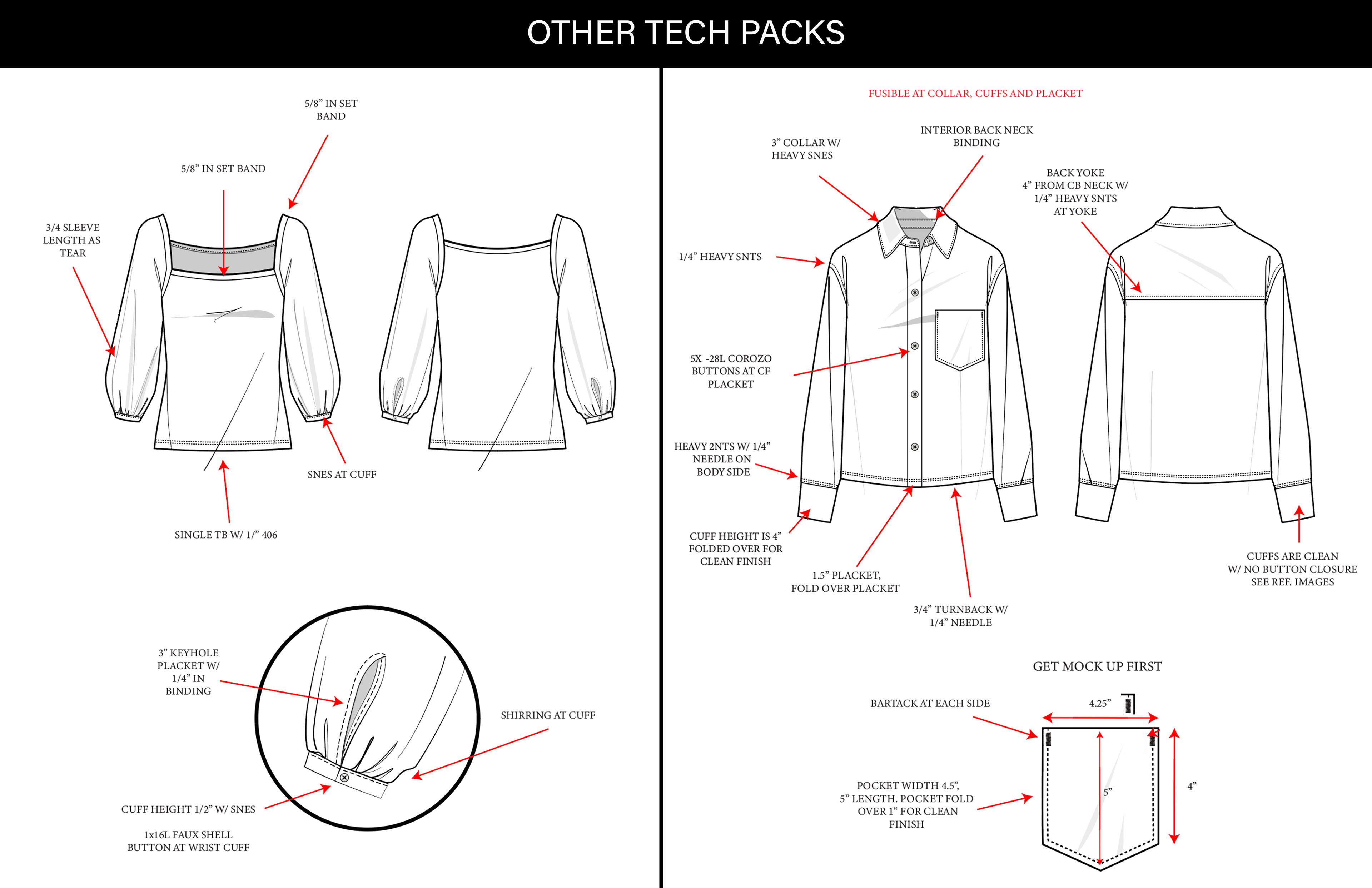 OTHER TECH PACKS

5/8” IN SET BAND

5/8” IN SET BAND

3/4 SLEEVE LENGTH AS TEAR

SNES AT CUFF

SINGLE TB W/ 1/” 406

3” KEYHOLE PLACKET W/ 1/4” IN BINDING

SHIRRING AT CUFF

CUFF HEIGHT 1/2” W/ SNES

1x16L FAUX SHELL BUTTON AT WRIST CUFF

FUSIBLE AT COLLAR, CUFFS AND PLACKET

3” COLLAR W/ HEAVY SNES

INTERIOR BACK NECK BINDING

BACK YOKE 4” FROM CB NECK W/ 1/4” HEAVY SNTS AT YOKE

1/4” HEAVY SNTS

5X -28L COROZO BUTTONS AT CF PLACKET

HEAVY 2NTS W/ 1/4” NEEDLE ON BODY SIDE

CUFF HEIGHT IS 4” FOLDED OVER FOR CLEAN FINISH

1.5” PLACKET, FOLD OVER PLACKET

3/4” TURNBACK W/ 1/4” NEEDLE

CUFFS ARE CLEAN W/ NO BUTTON CLOSURE SEE REF. IMAGES

GET MOCK UP FIRST

BARTACK AT EACH SIDE

4.25”

POCKET WIDTH 4.5”, 5” LENGTH. POCKET FOLD OVER 1“ FOR CLEAN FINISH

5”

4”