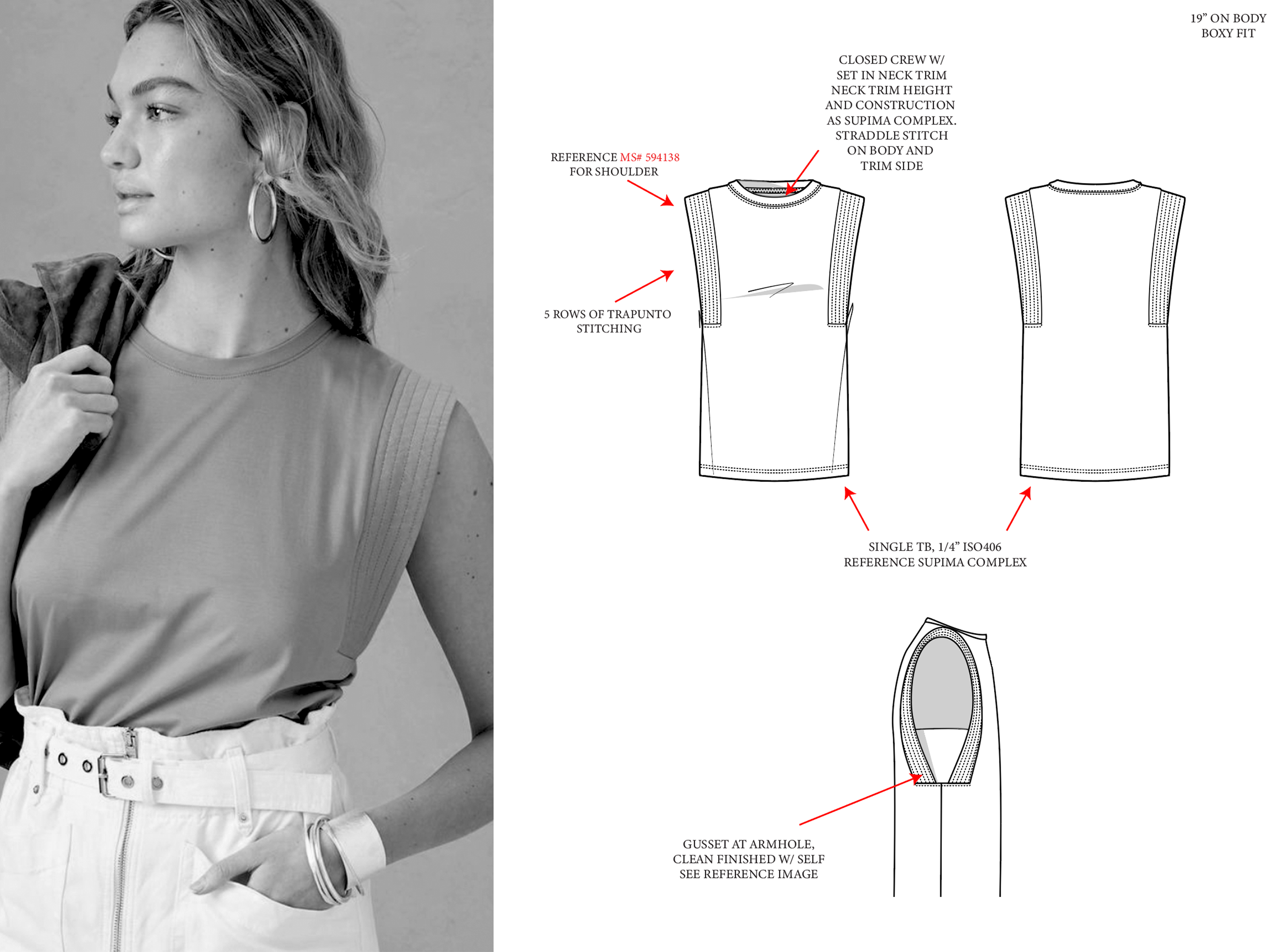 19” ON BODY
BOXY FIT

CLOSED CREW W/
SET IN NECK TRIM
NECK TRIM HEIGHT
AND CONSTRUCTION
AS SUPIMA COMPLEX.
STRADDLE STITCH
ON BODY AND
TRIM SIDE

REFERENCE MS# 594138
FOR SHOULDER

5 ROWS OF TRAPUNTO
STITCHING

SINGLE TB, 1/4” ISO406
REFERENCE SUPIMA COMPLEX

GUSSET AT ARMHOLE,
CLEAN FINISHED W/ SELF
SEE REFERENCE IMAGE