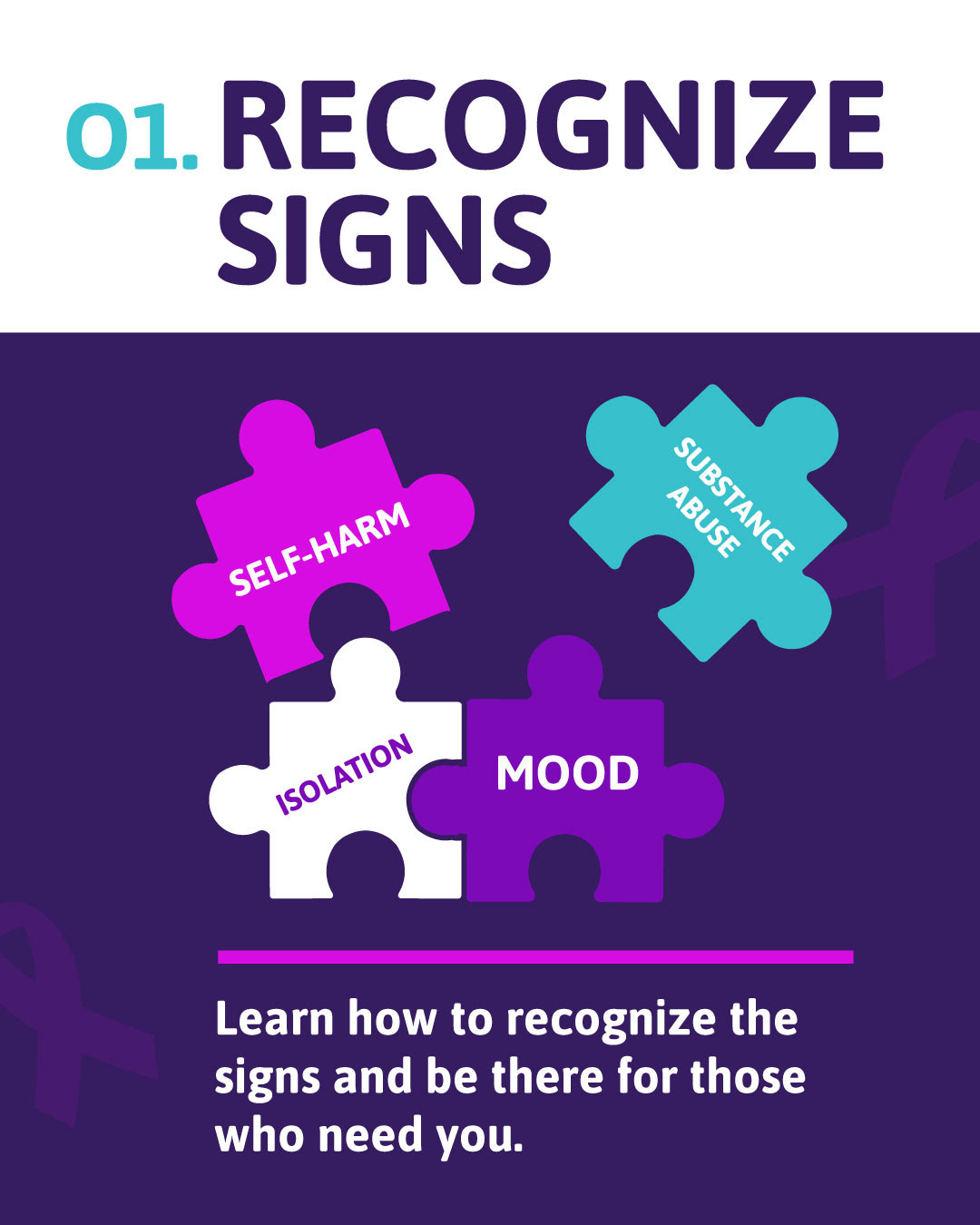 01. RECOGNIZE SIGNS

SELF-HARM

SUBSTANCE ABUSE

ISOLATION

MOOD

Learn how to recognize the signs and be there for those who need you.