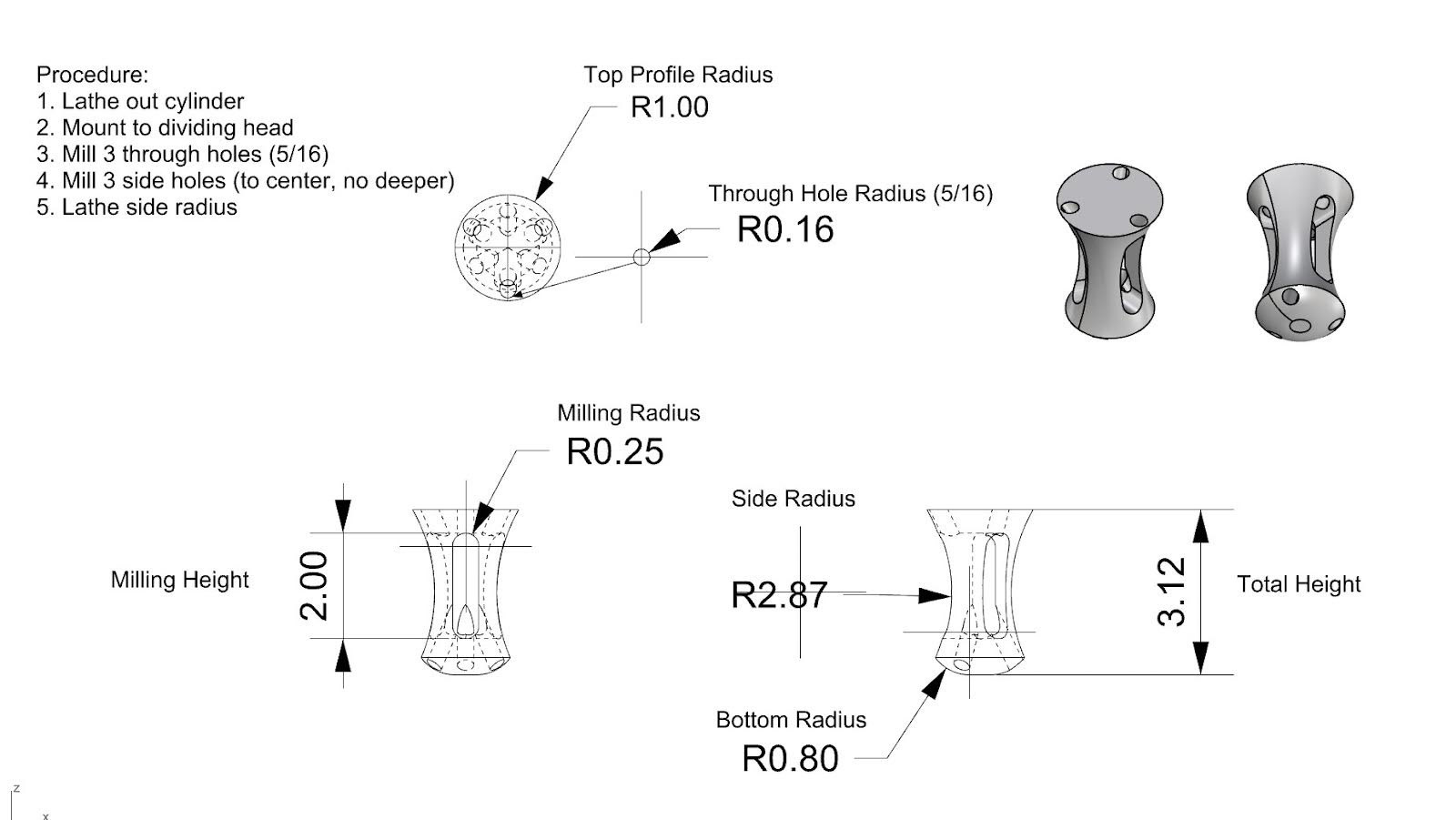 Procedure:
1. Lathe out cylinder
2. Mount to dividing head
3. Mill 3 through holes (5/16)
4. Mill 3 side holes (to center, no deeper)
5. Lathe side radius

Top Profile Radius
R1.00

Through Hole Radius (5/16)
R0.16

Milling Radius
R0.25

Milling Height
2.00

Side Radius
R2.87

3.12
Total Height

Bottom Radius
R0.80

z
x